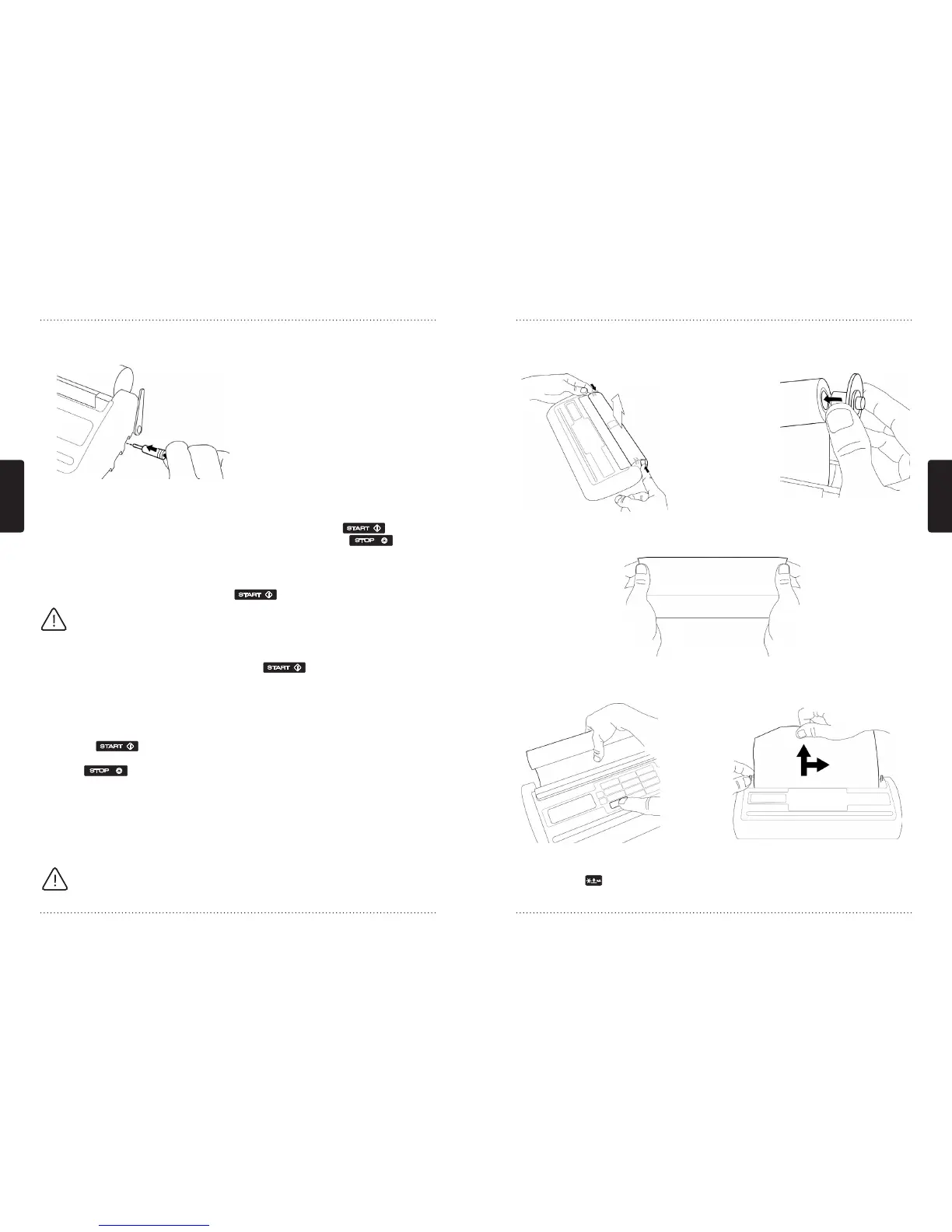 START

STOP

START

START

START

STOP