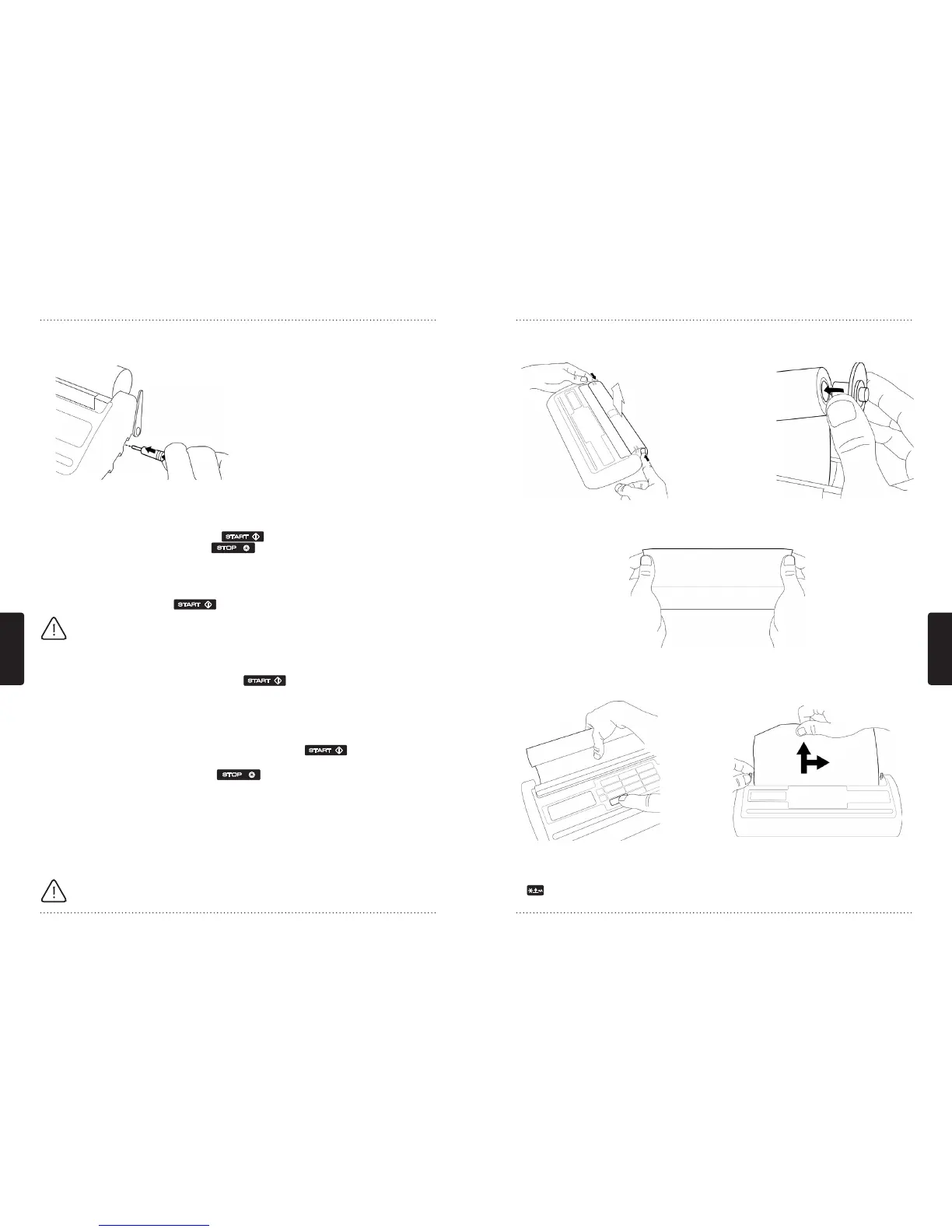 START

STOP

START

START

START

STOP