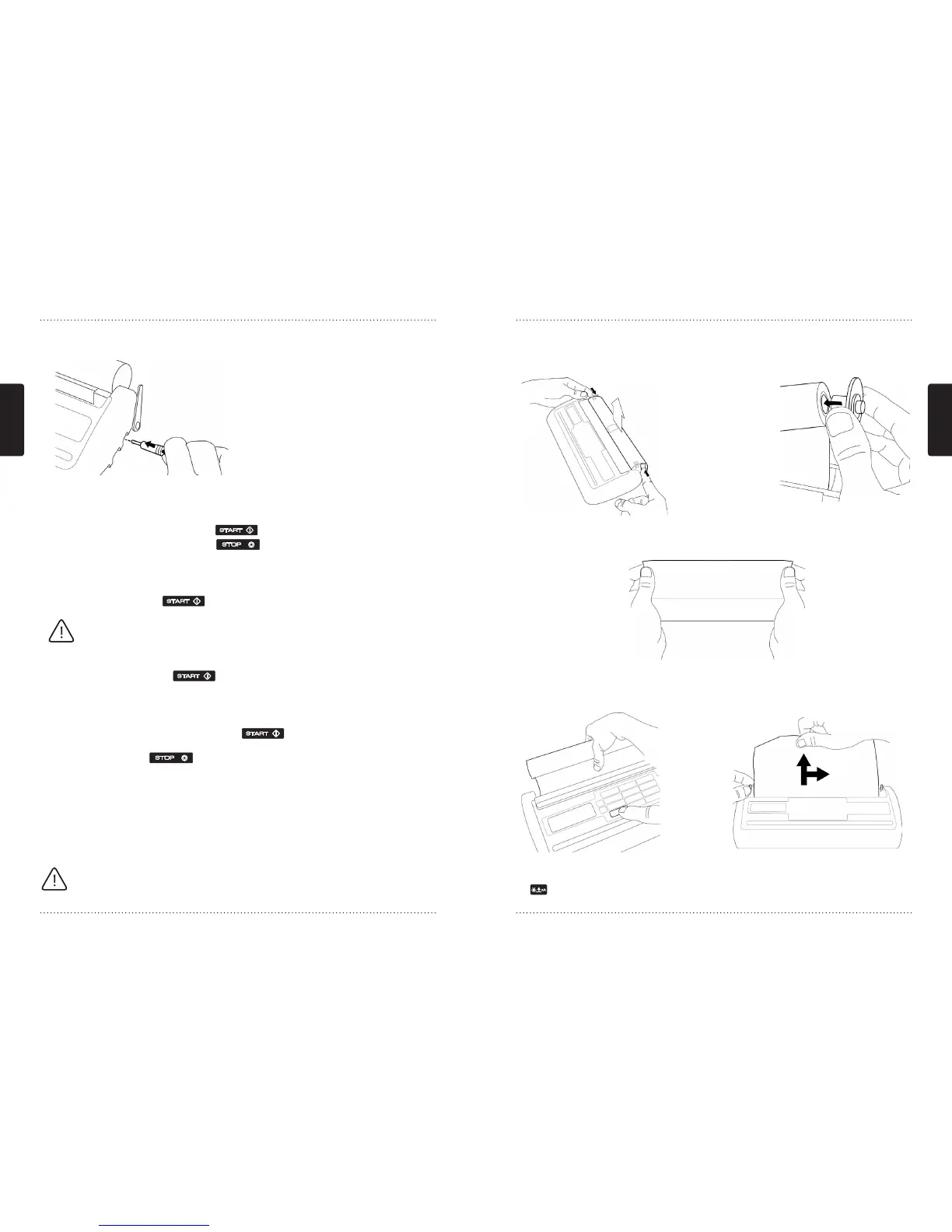 START

STOP

START

START

START

STOP