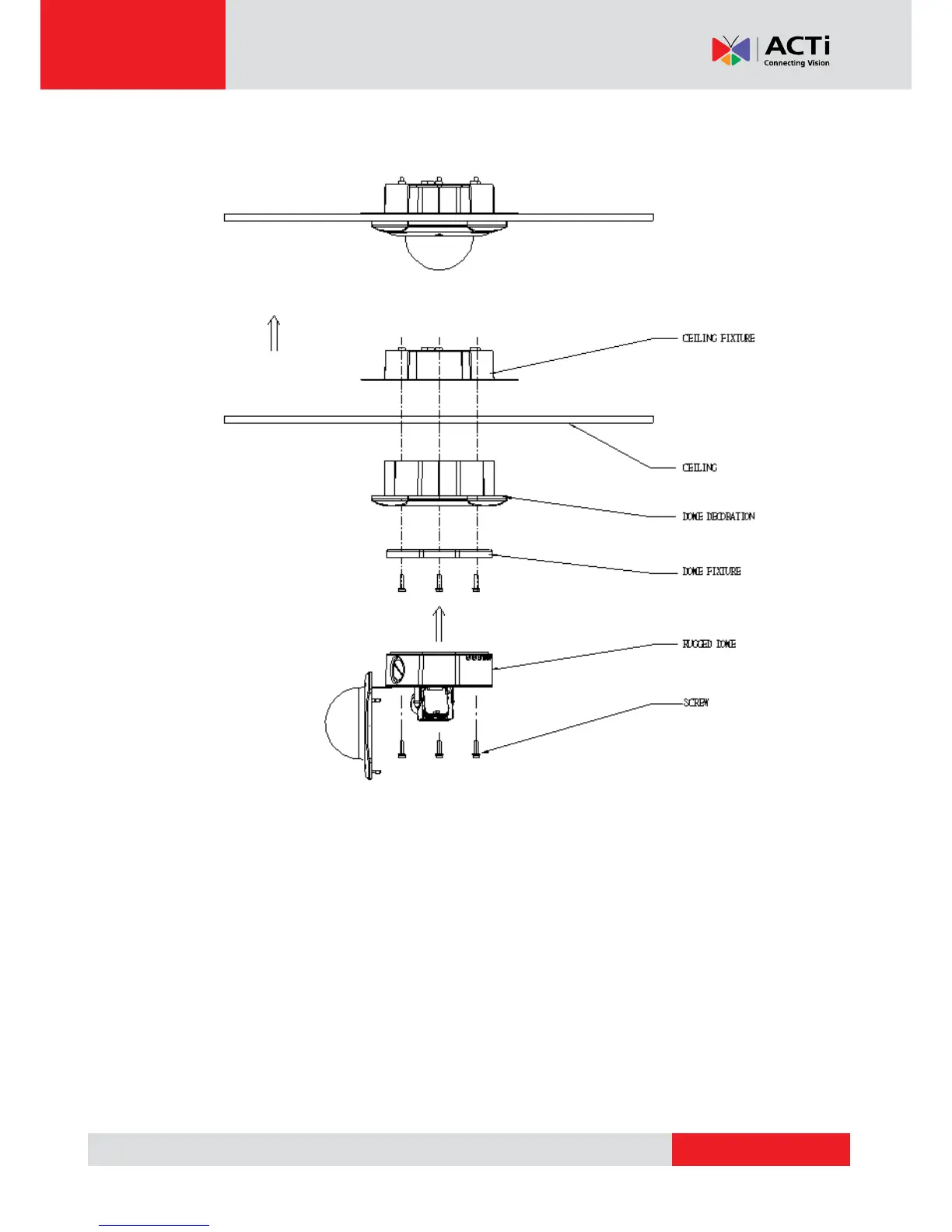 ACTi
Connecting Vision

CEILING FIXTURE

CEILING

DOME DECORATION

DOME FIXTURE

RUGGED DOME

SCREW