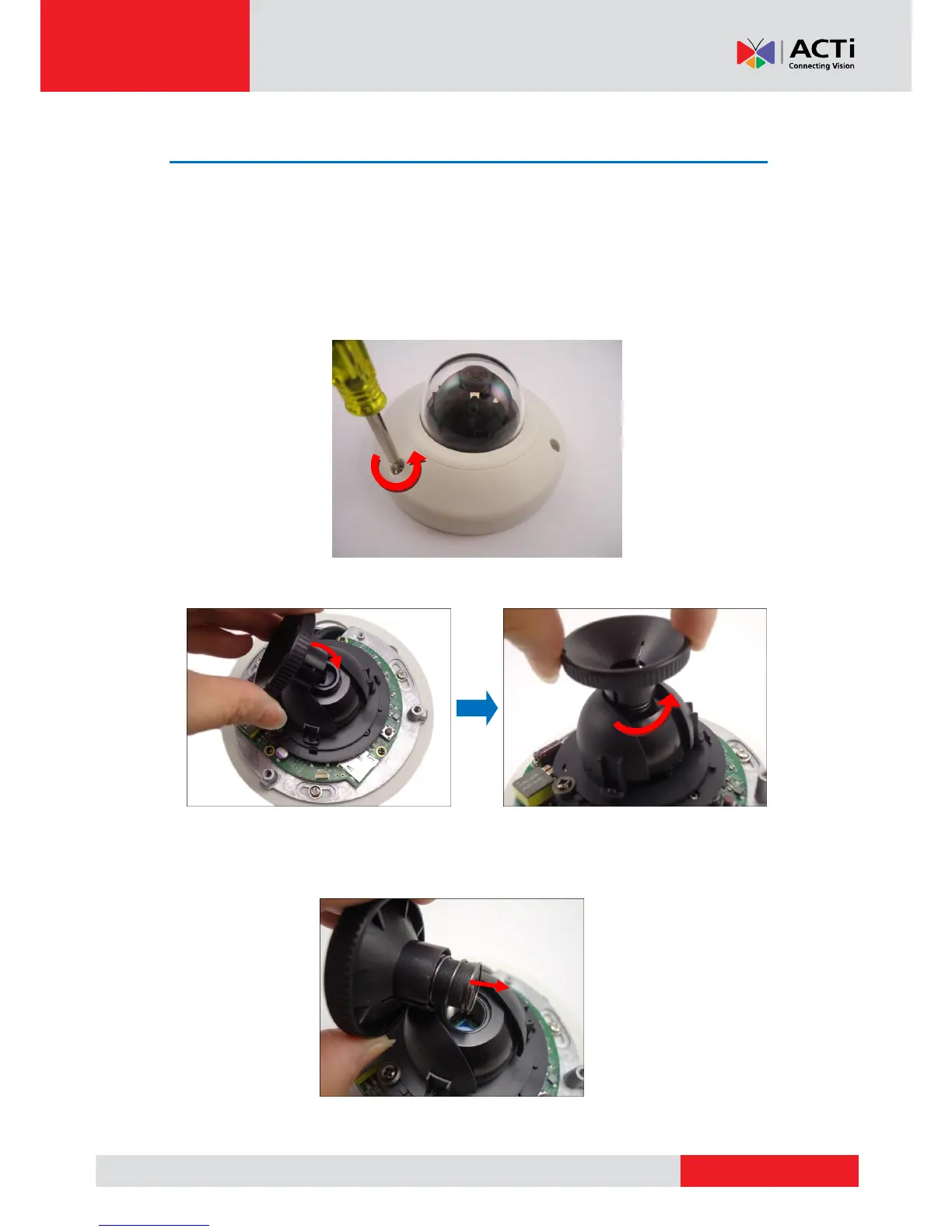 ACTi
Connecting Vision