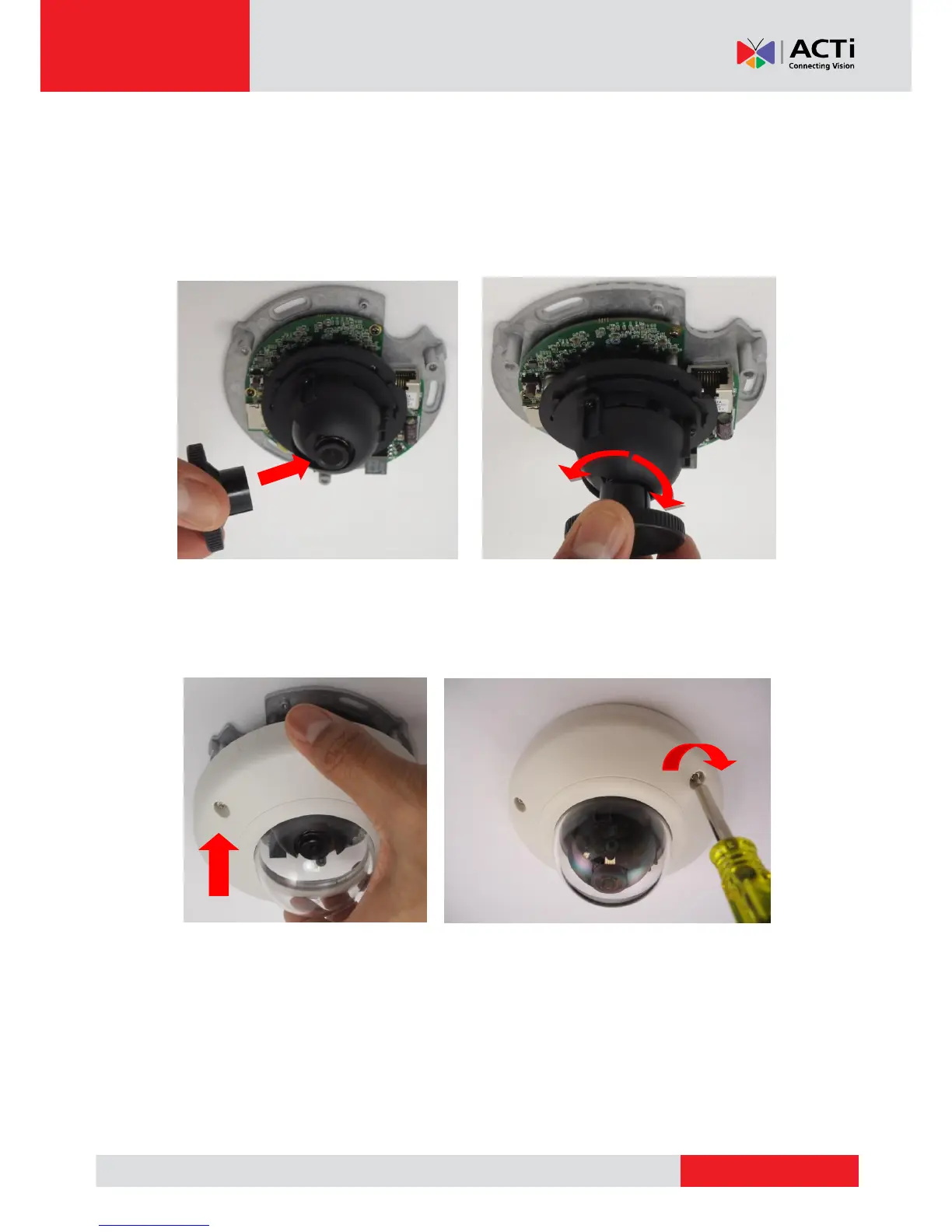 ACTi
Connecting Vision