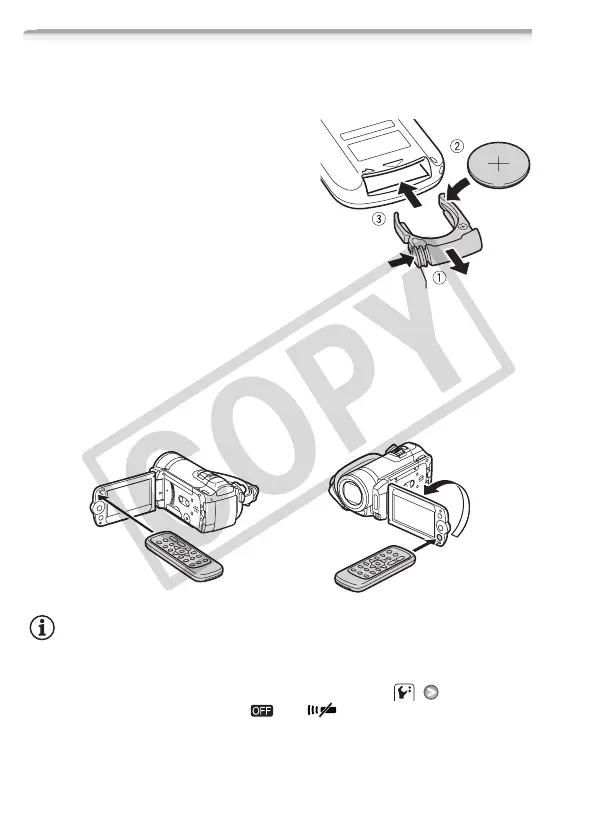 ② ③ ①

COPY

OFF