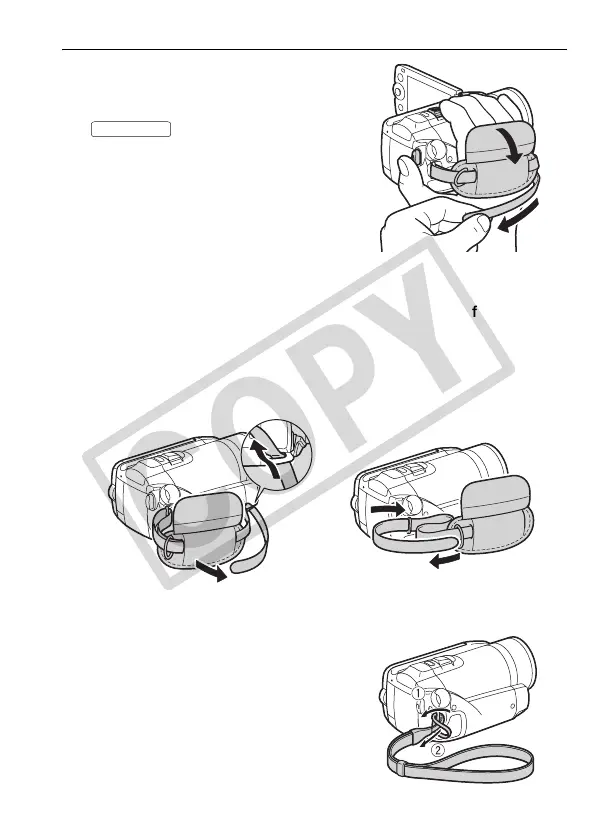 f

COPY

①
②