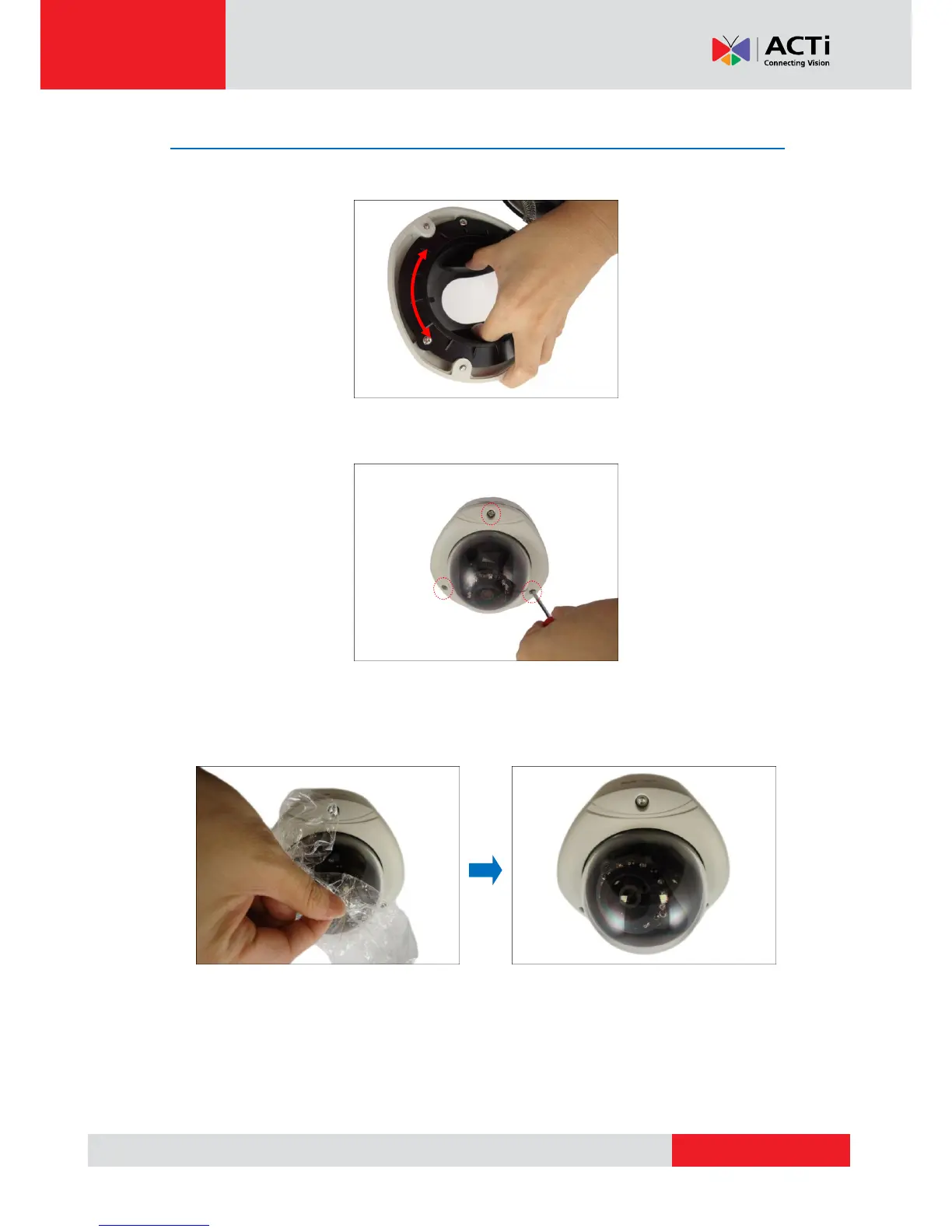 ACTi
Connecting Vision