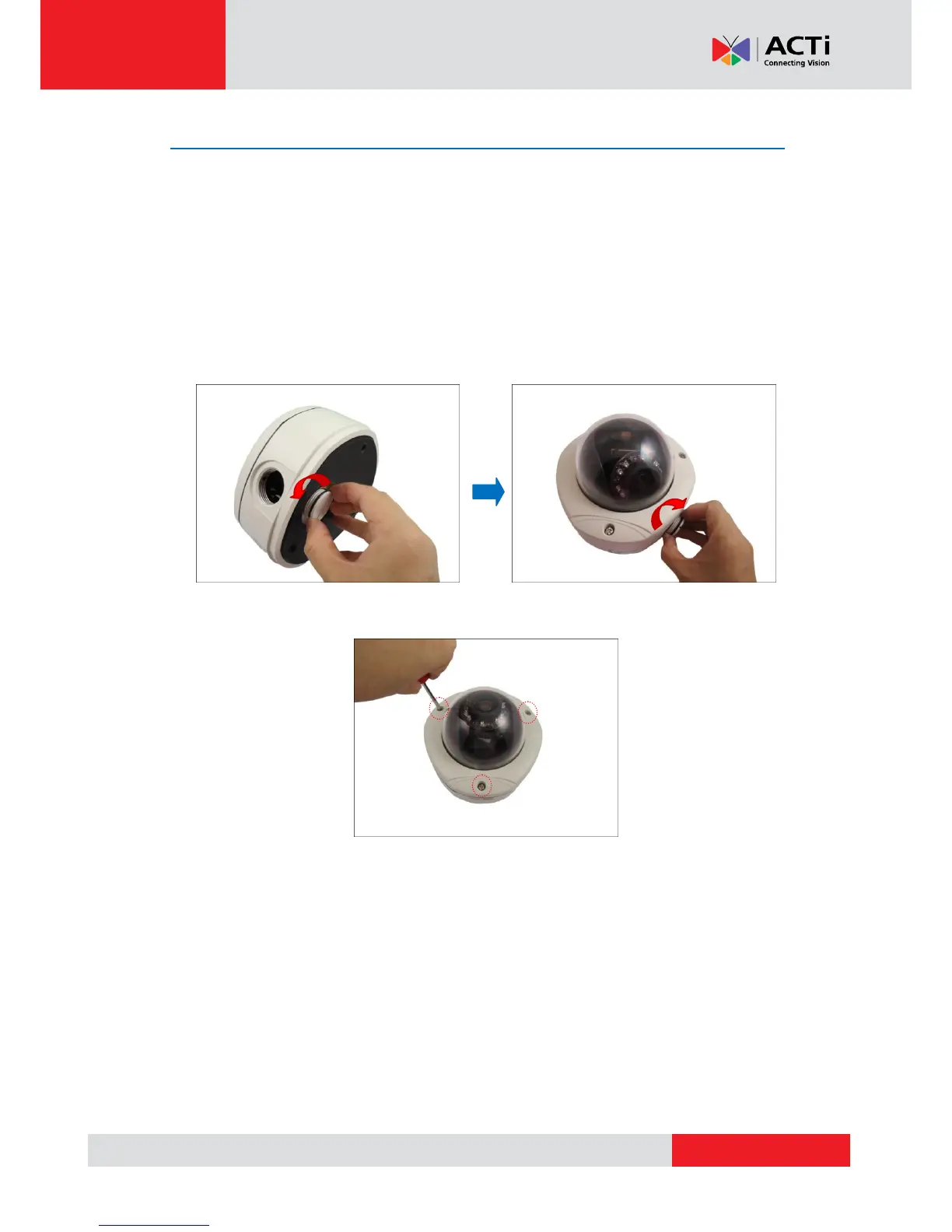 ACTi
Connecting Vision