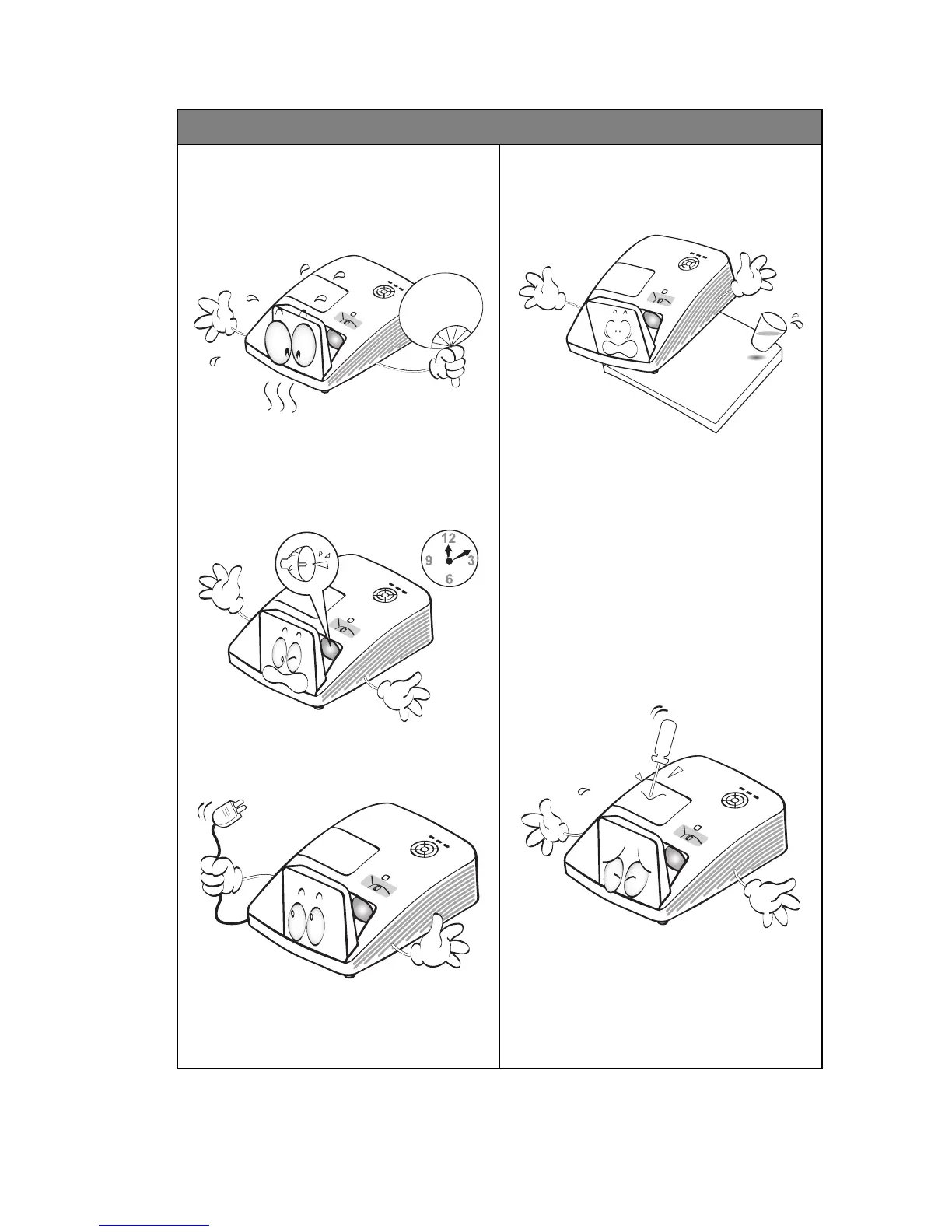 12
9
3
6