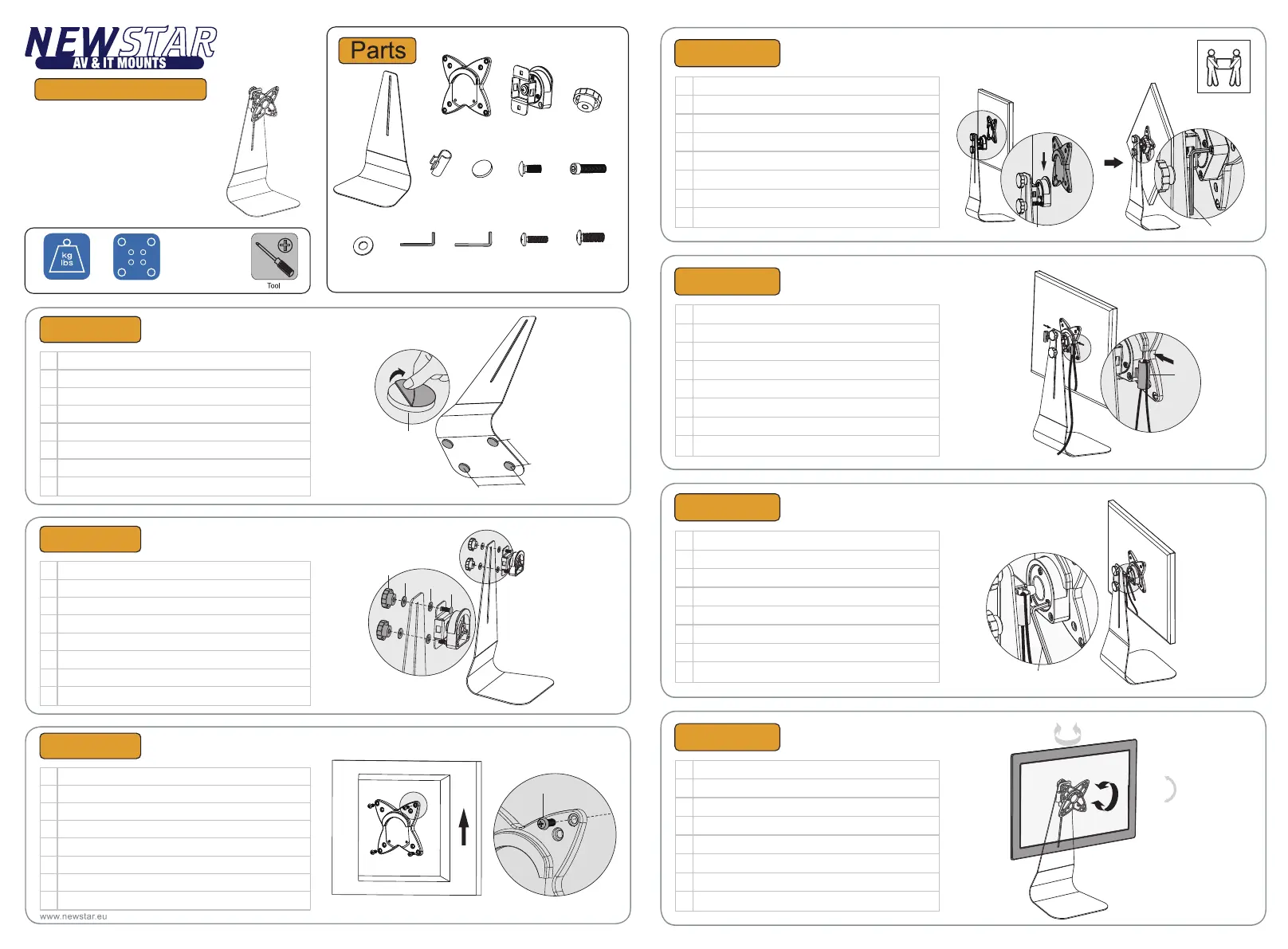 NEWSTAR
AV & IT MOUNTS

kg
lbs

Tool

Parts

www.newstar.eu