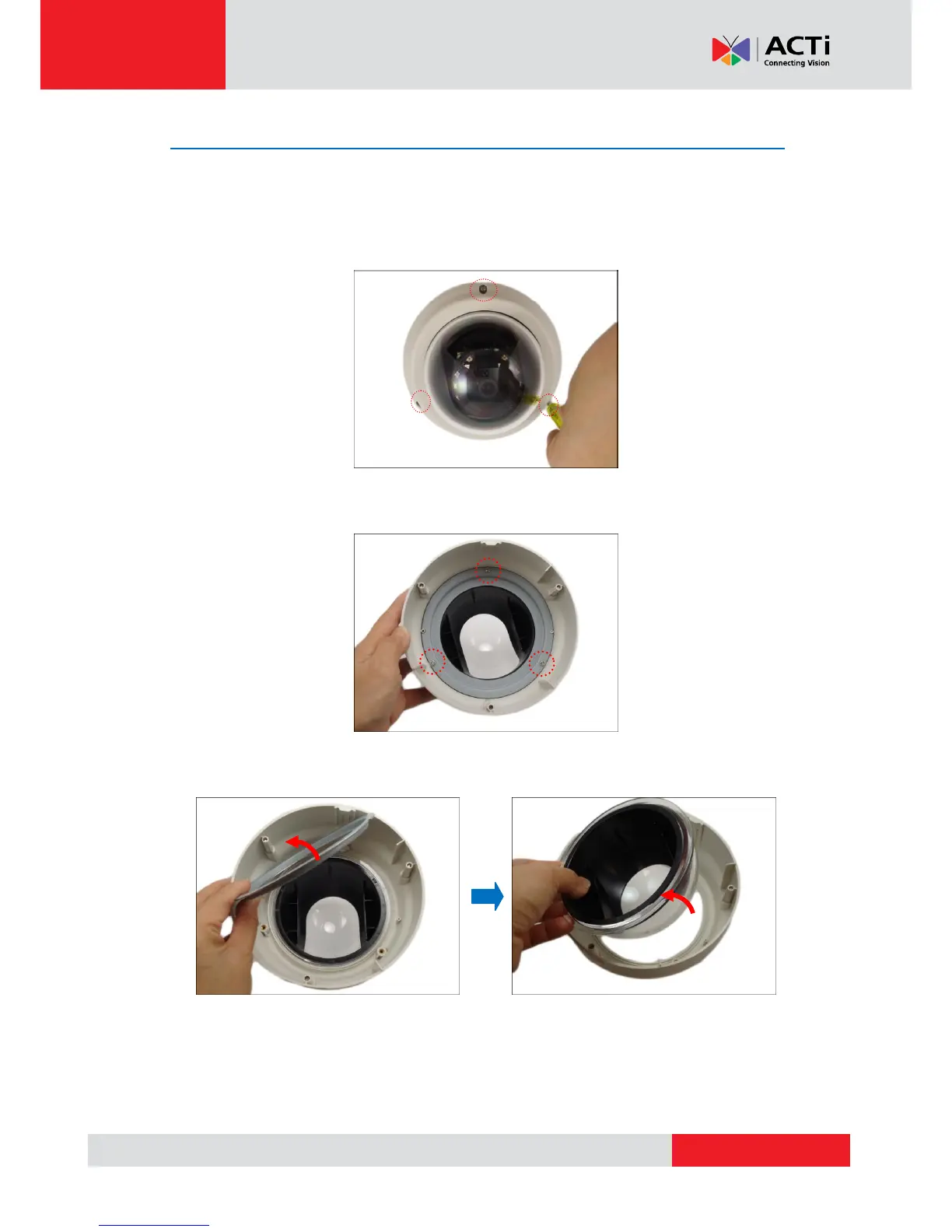 ACTi
Connecting Vision