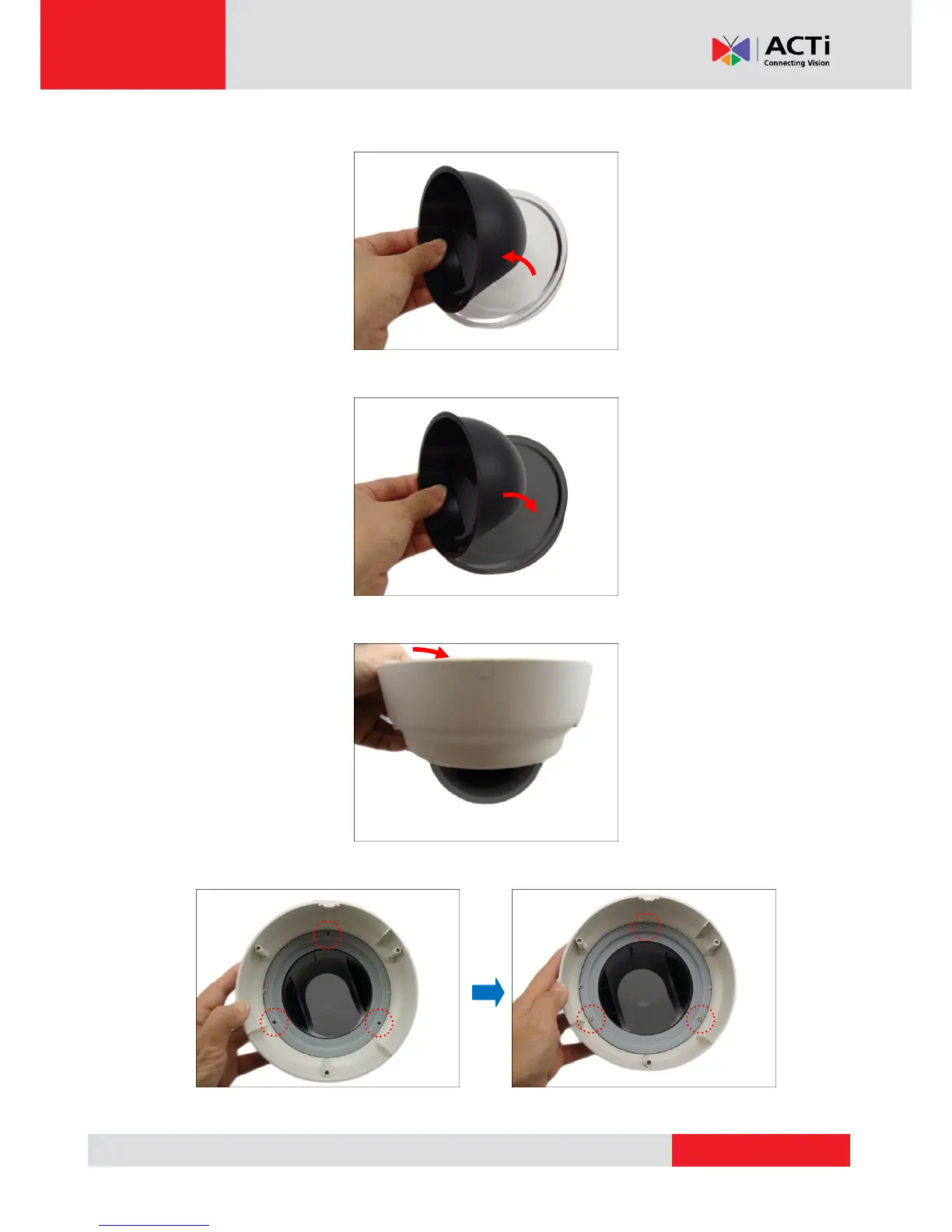 ACTi
Connecting Vision