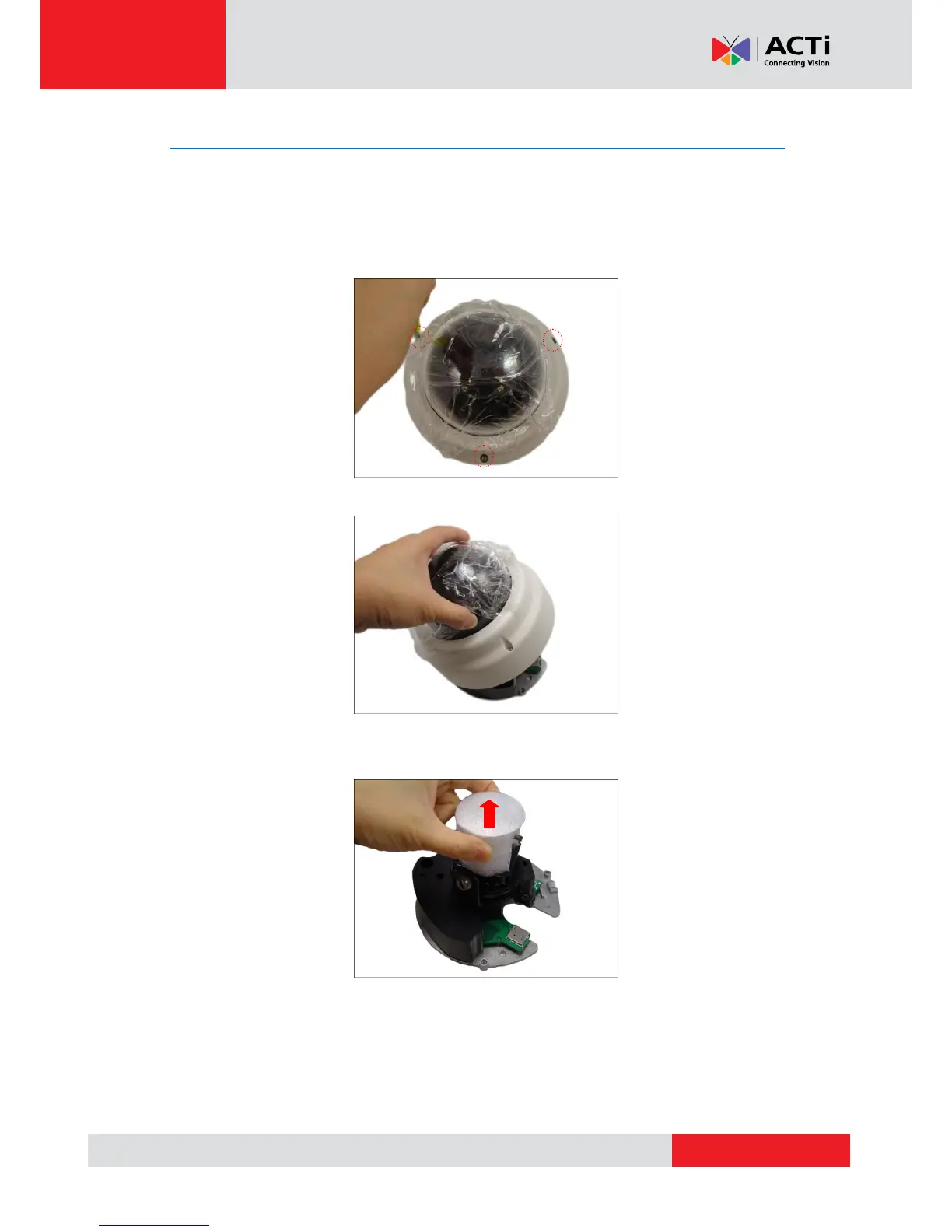 ACTi
Connecting Vision