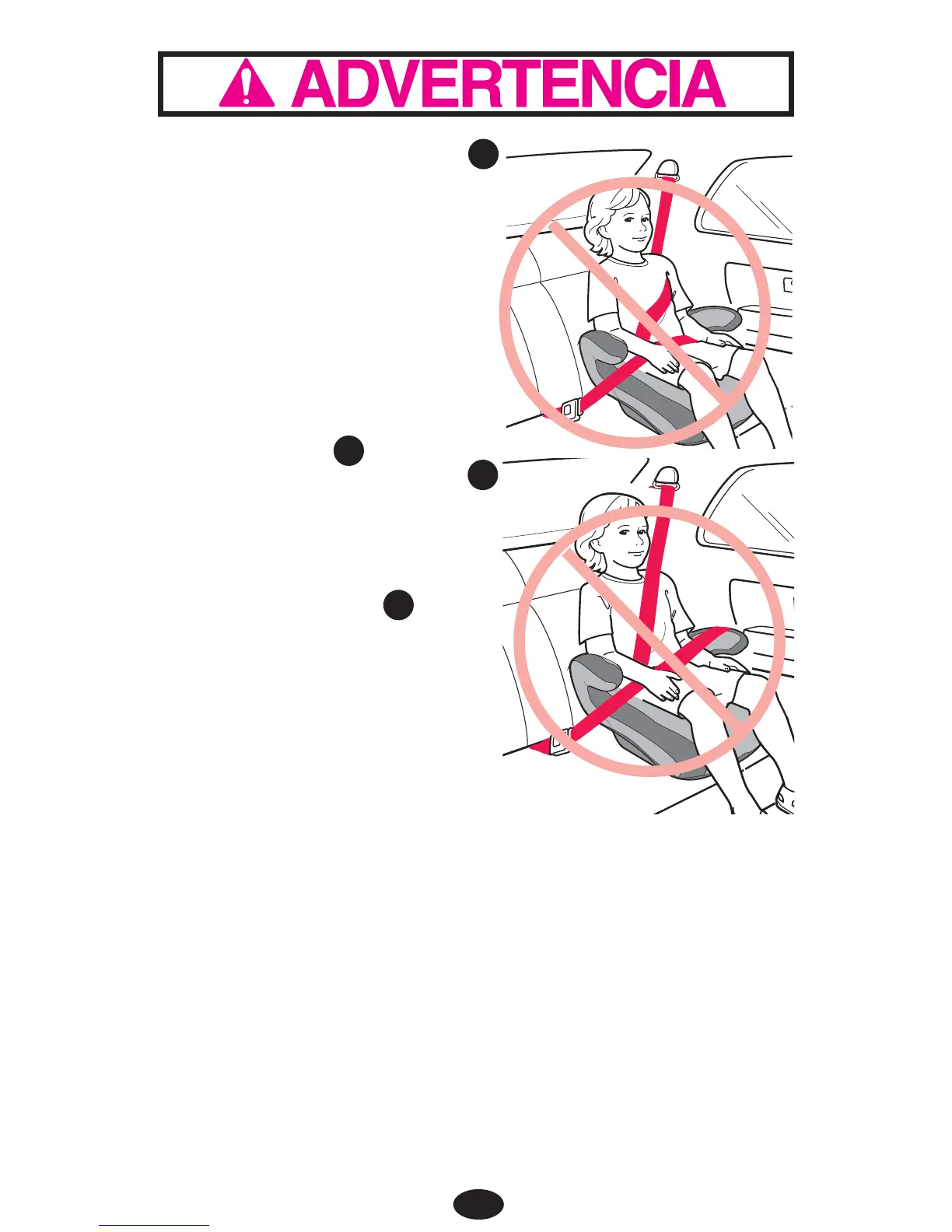 ADVERTENCIA