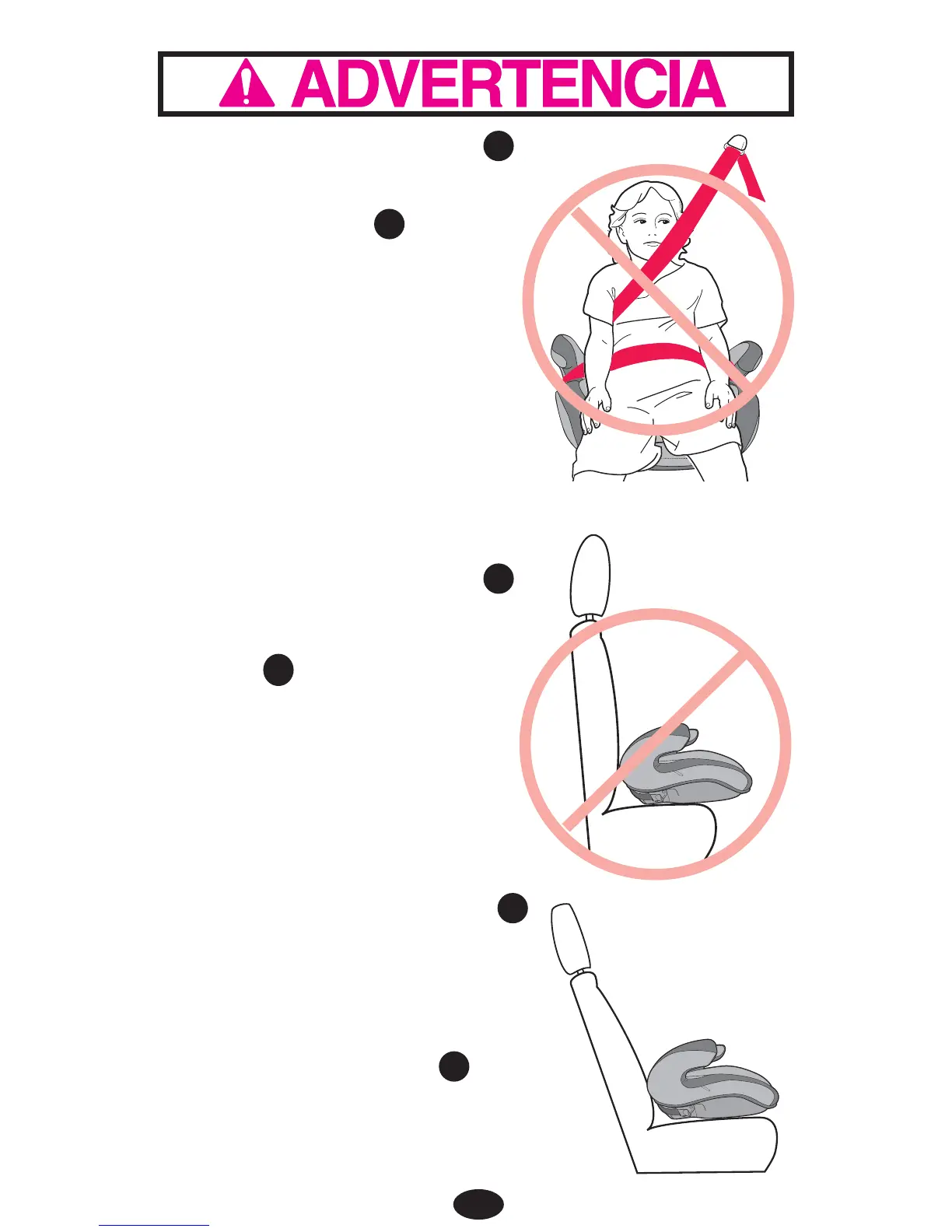 ADVERTENCIA