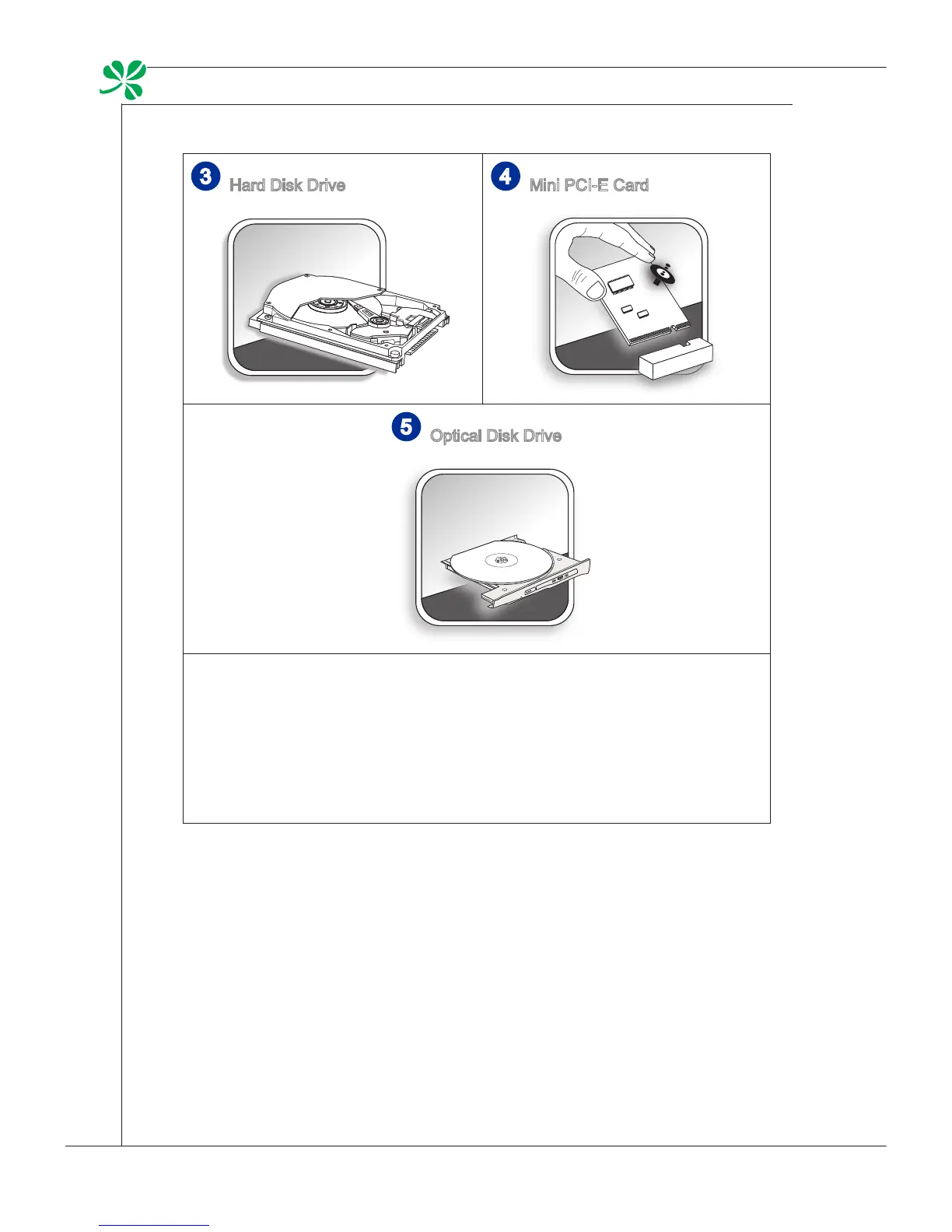 3 Hard Disk Drive

4 Mini PCI-E Card

5 Optical Disk Drive