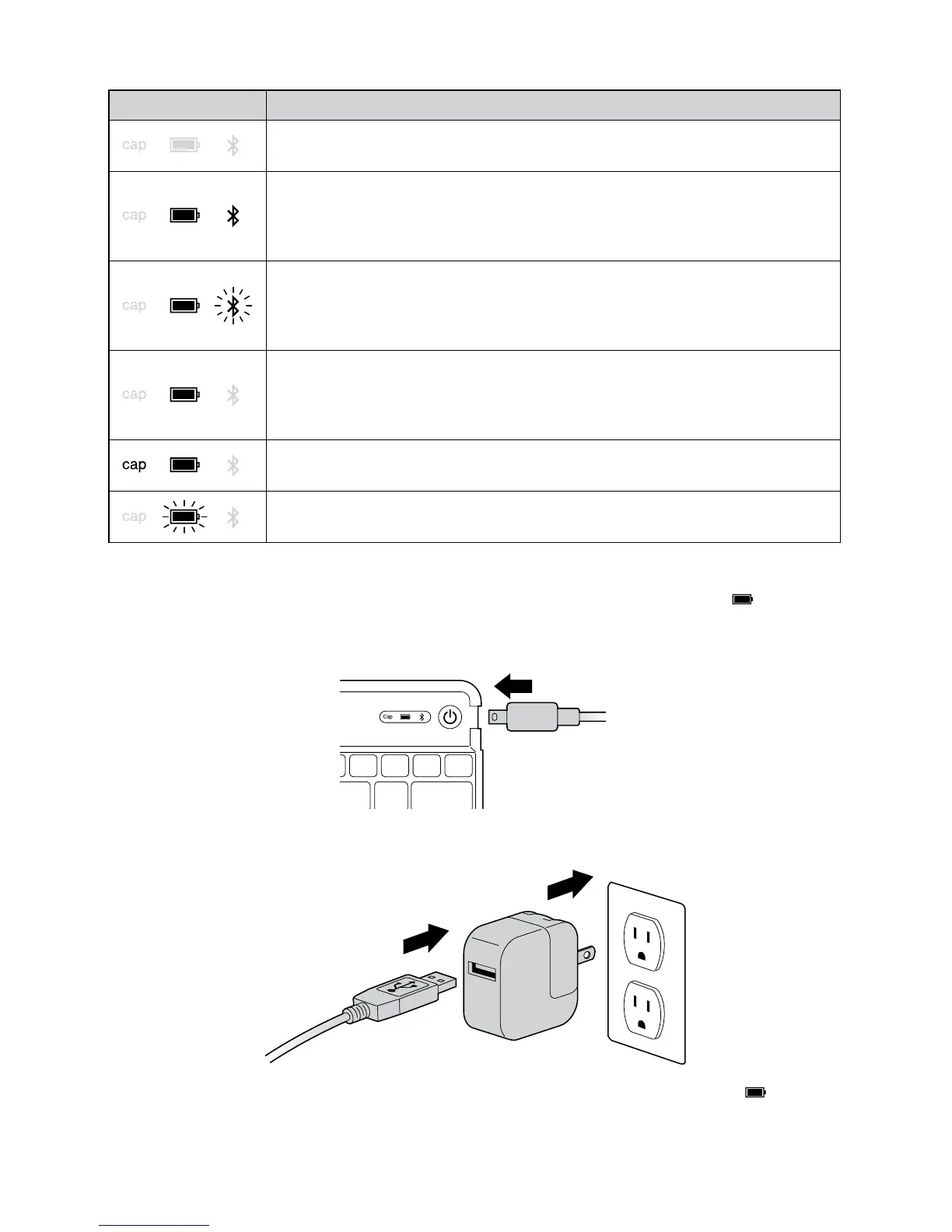 | | |
|---|---|
| cap | |
| cap | |
| cap | |
| cap | |
| cap | |
| cap | |

Cap