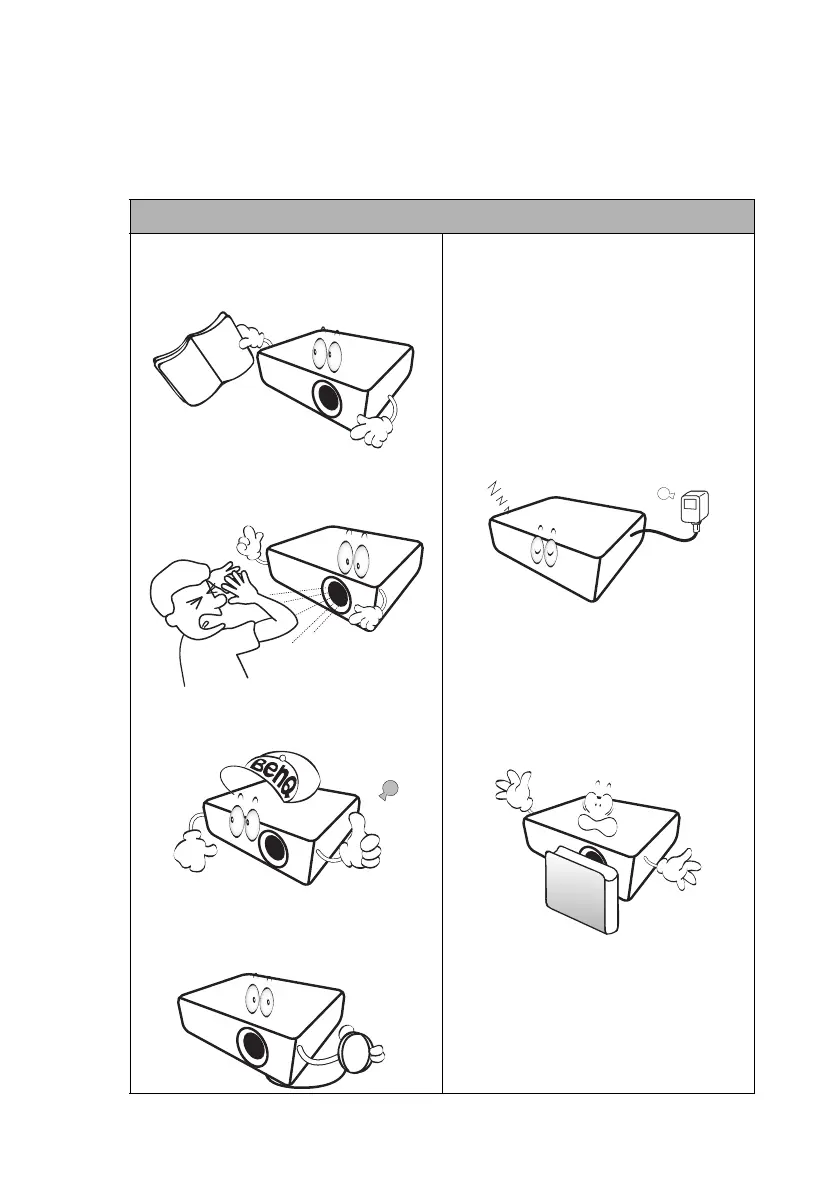 BenQ