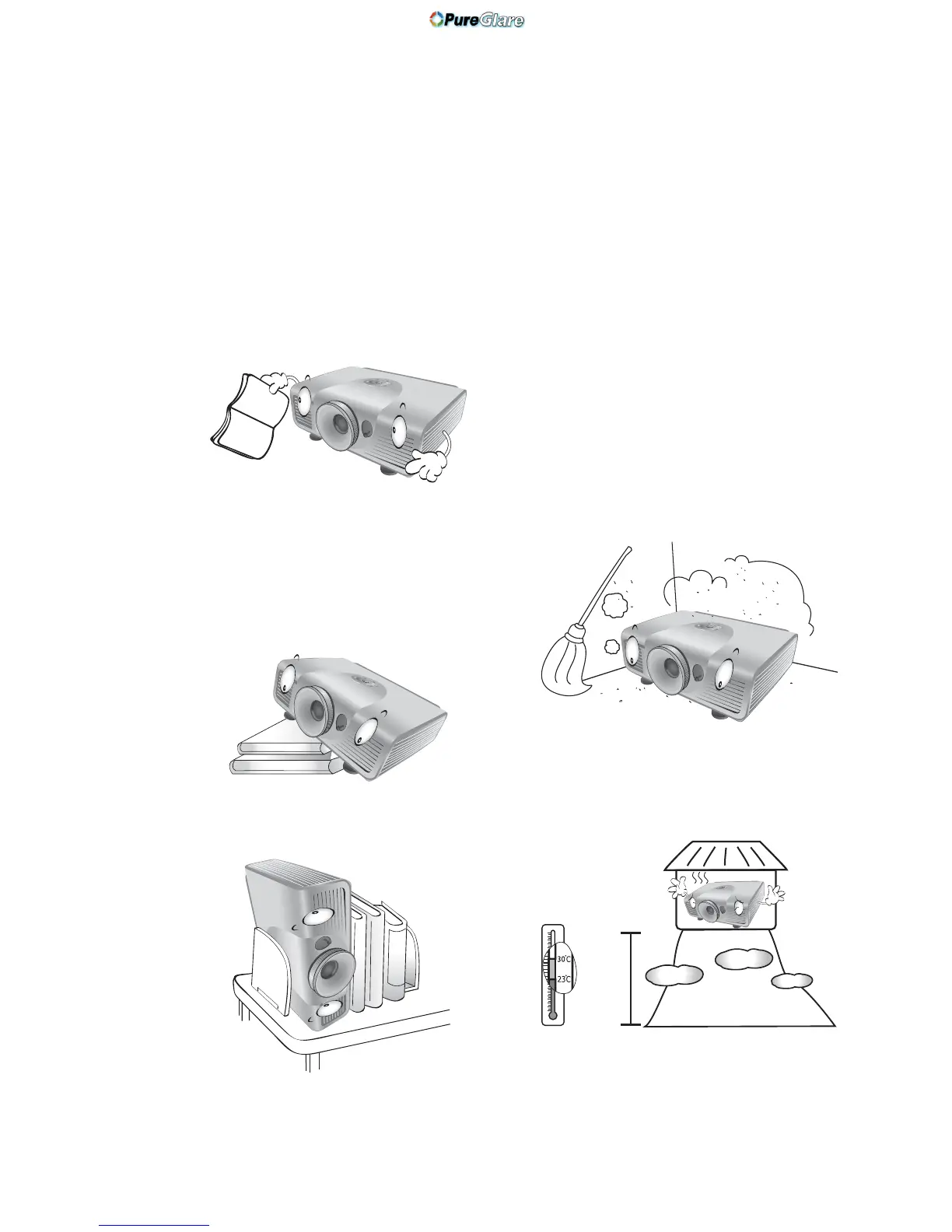 PureGlare

30°C
23°C