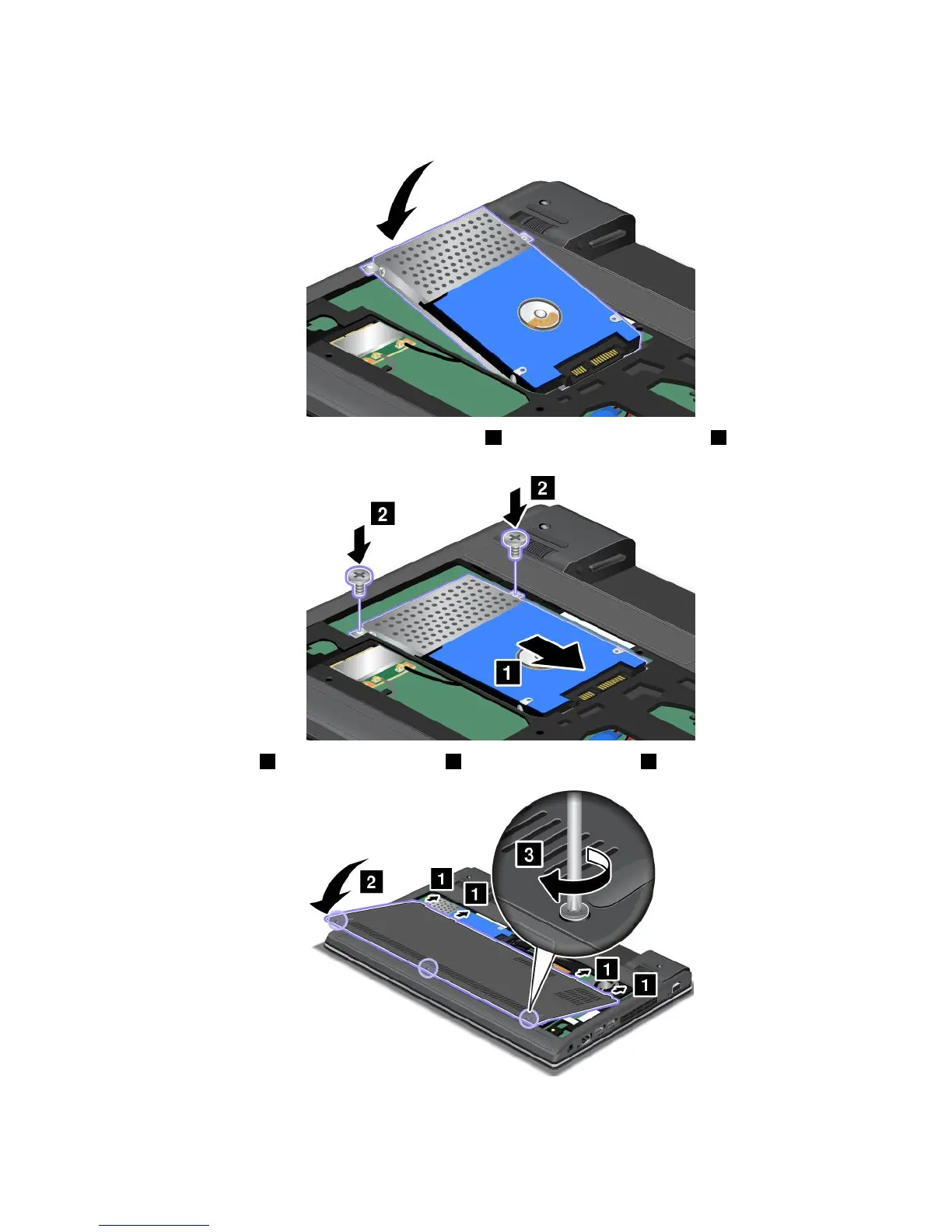 2

2

1

3

2

1

1

1

1