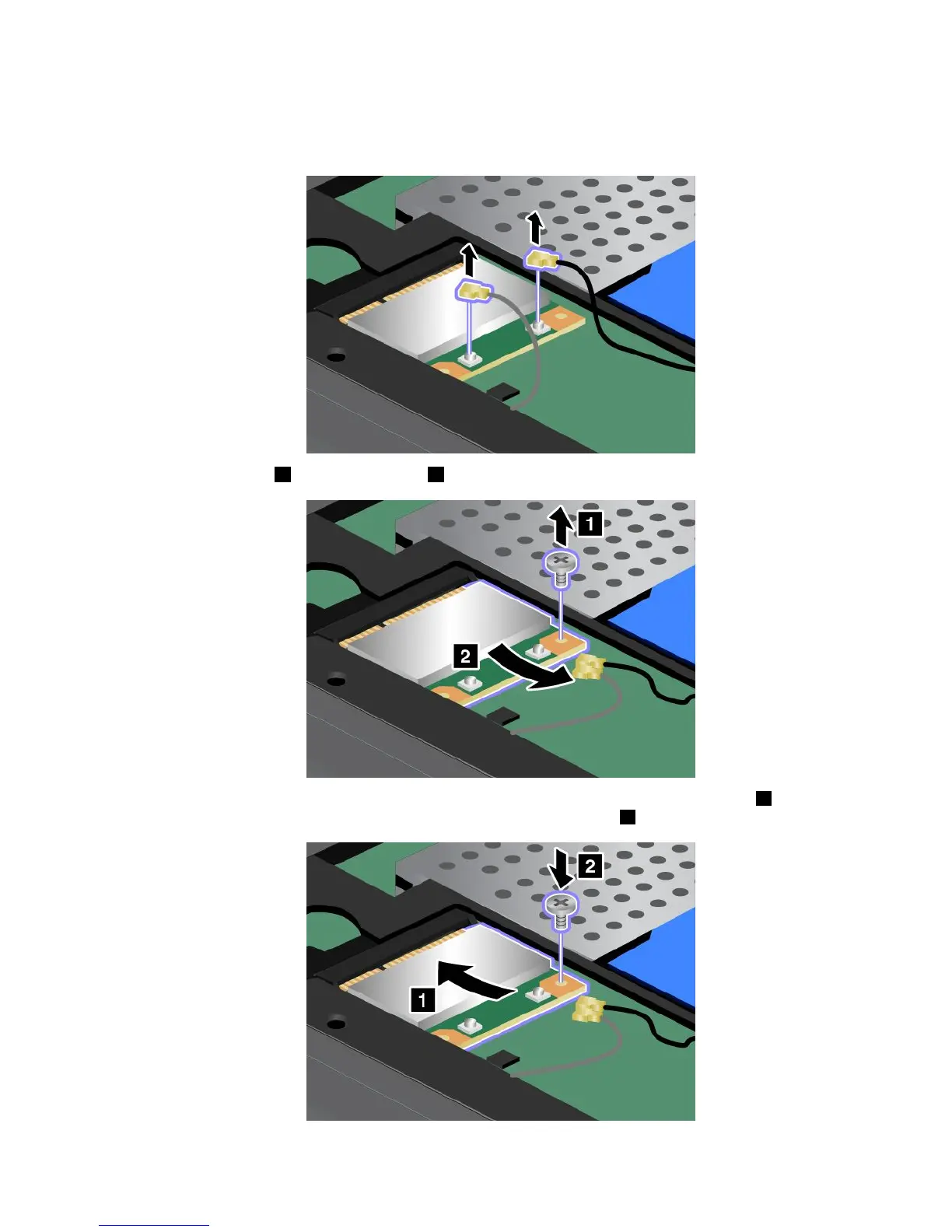 1

2

2

1