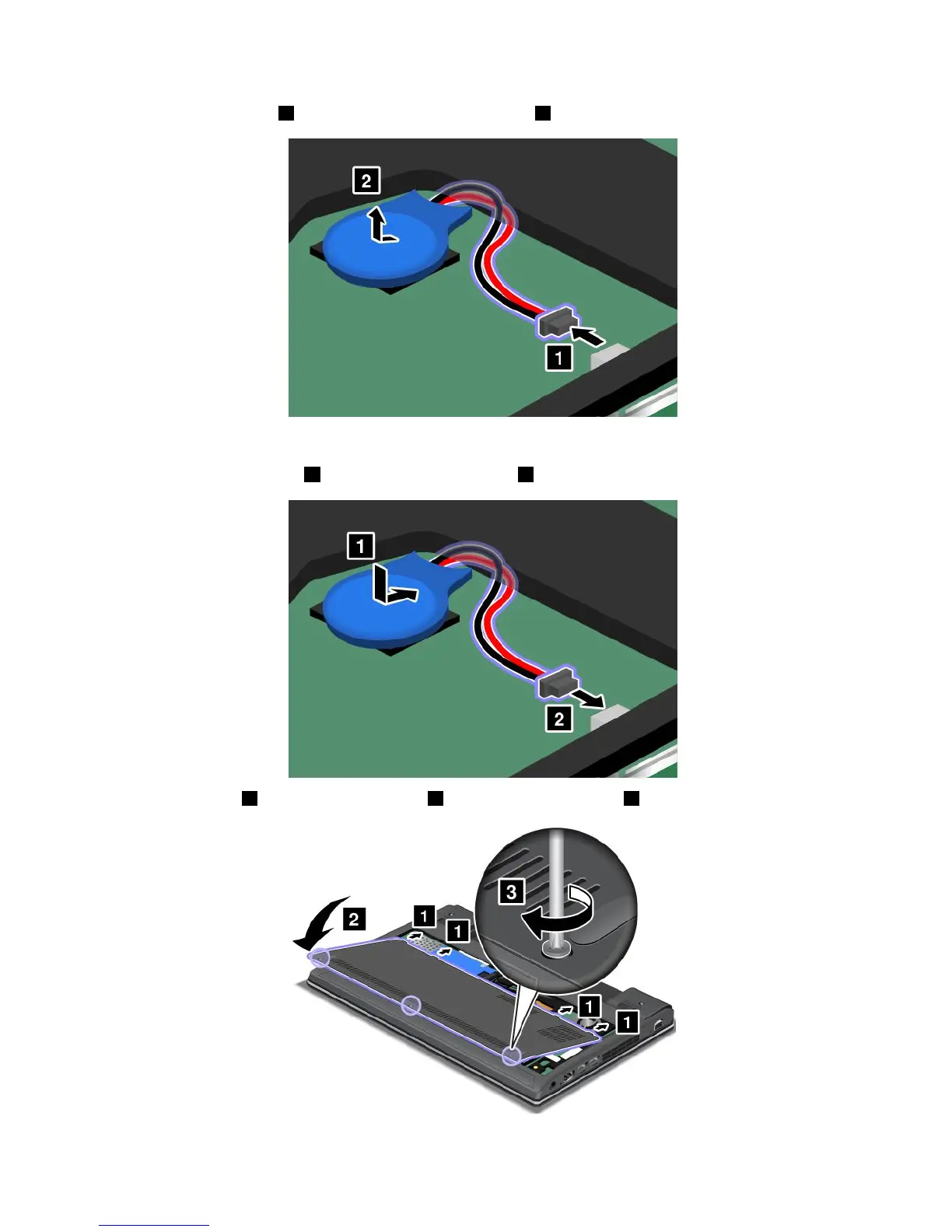 2

1

1

2

3

2

1

1

1

1