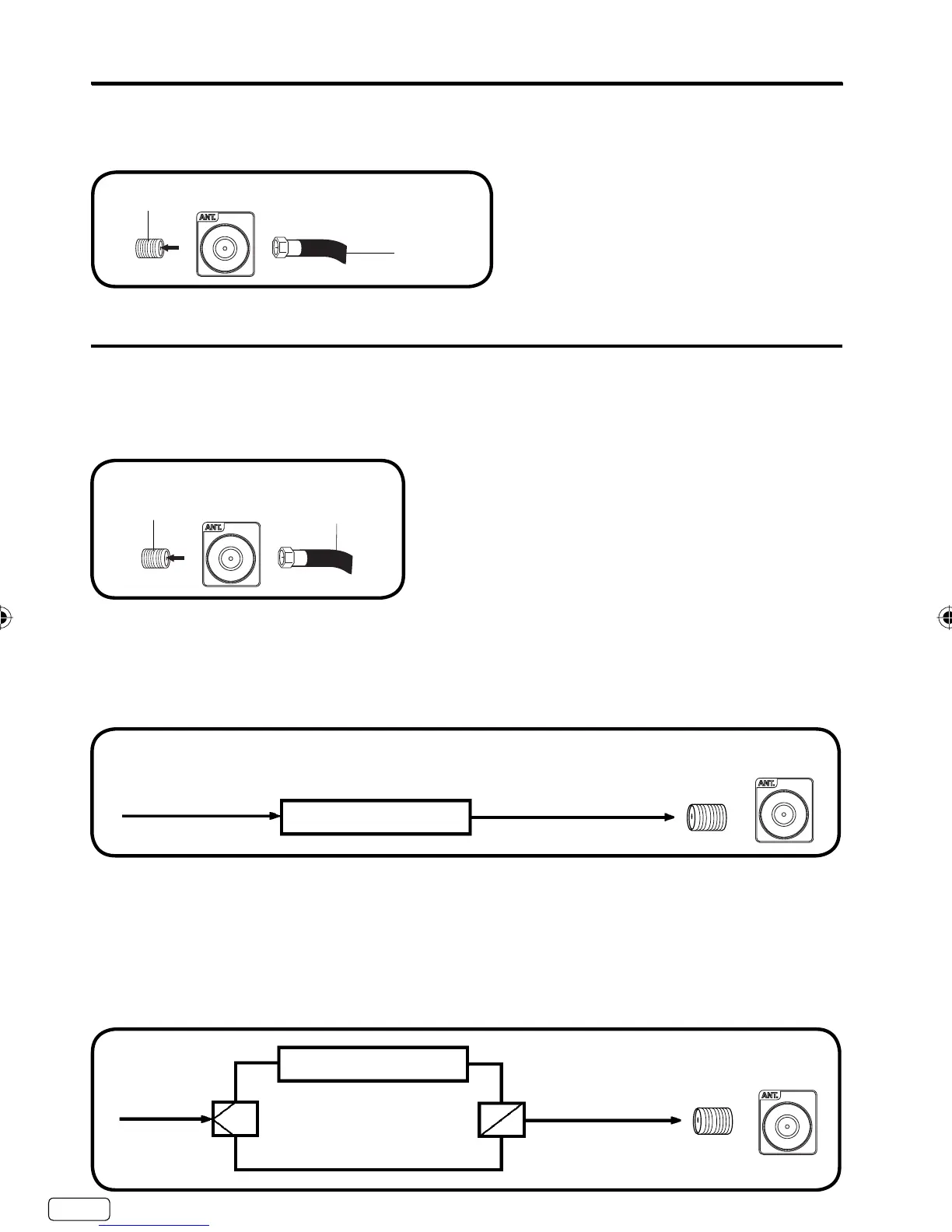 ANT.

ANT.

ANT.

ANT.