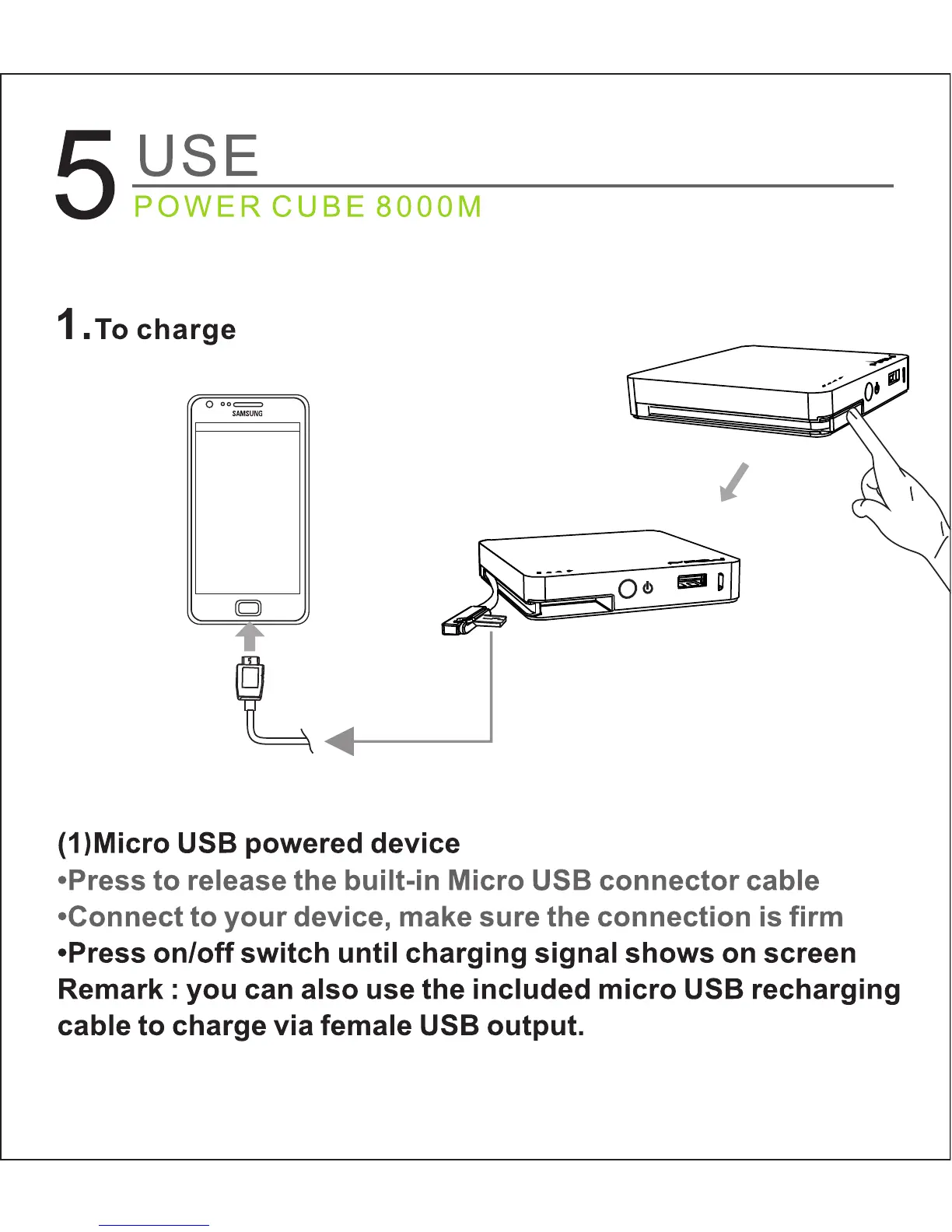 5 USE
POWER CUBE 8000M

1. To charge

SAMSUNG

(1)Micro USB powered device
•Press to release the built-in Micro USB connector cable
•Connect to your device, make sure the connection is firm
•Press on/off switch until charging signal shows on screen
Remark : you can also use the included micro USB recharging cable to charge via female USB output.