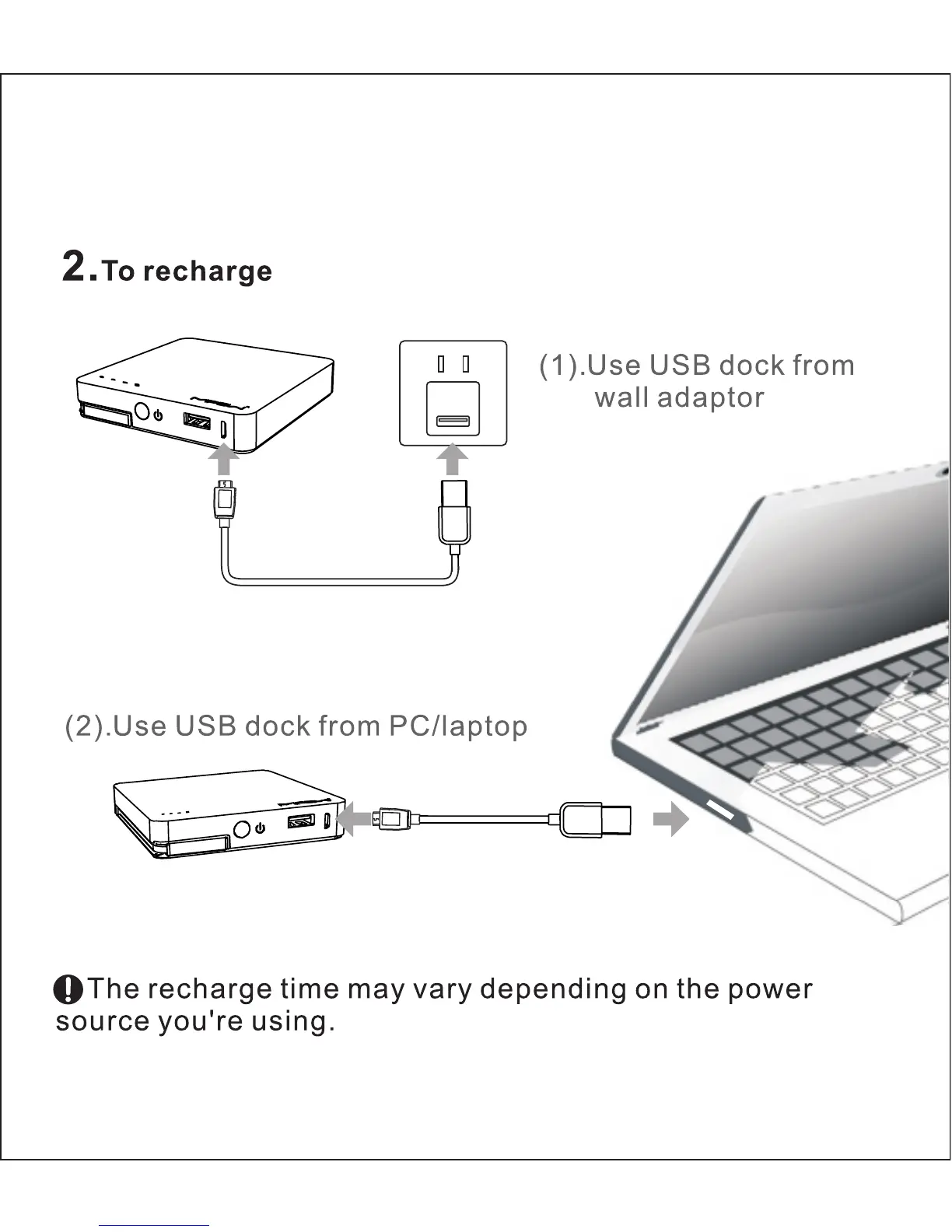 2.To recharge

(1).Use USB dock from wall adaptor

(2).Use USB dock from PC/laptop

The recharge time may vary depending on the power source you're using.