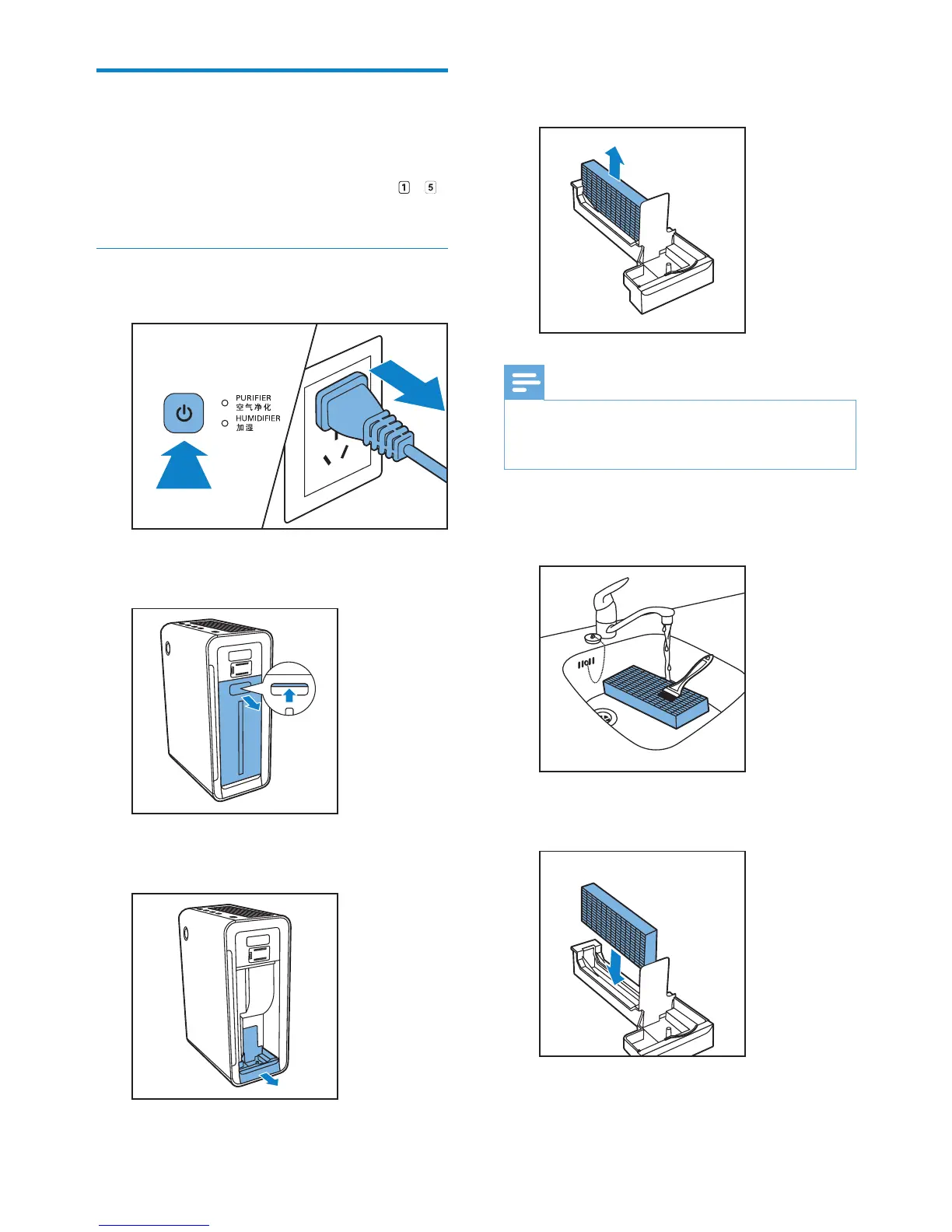 1 5

PURIFIER
空气净化
HUMIDIFIER
加湿