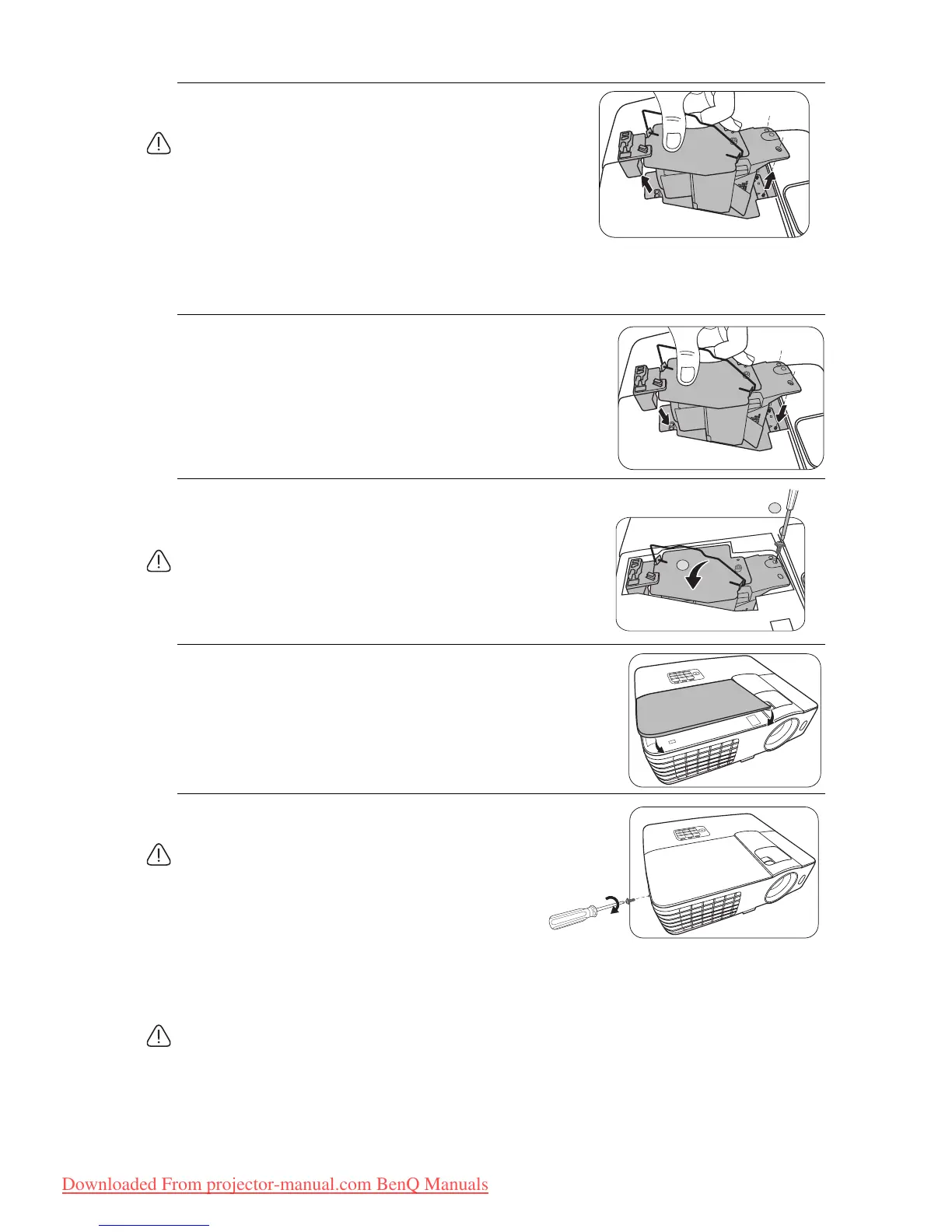 Downloaded From projector-manual.com BenQ Manuals