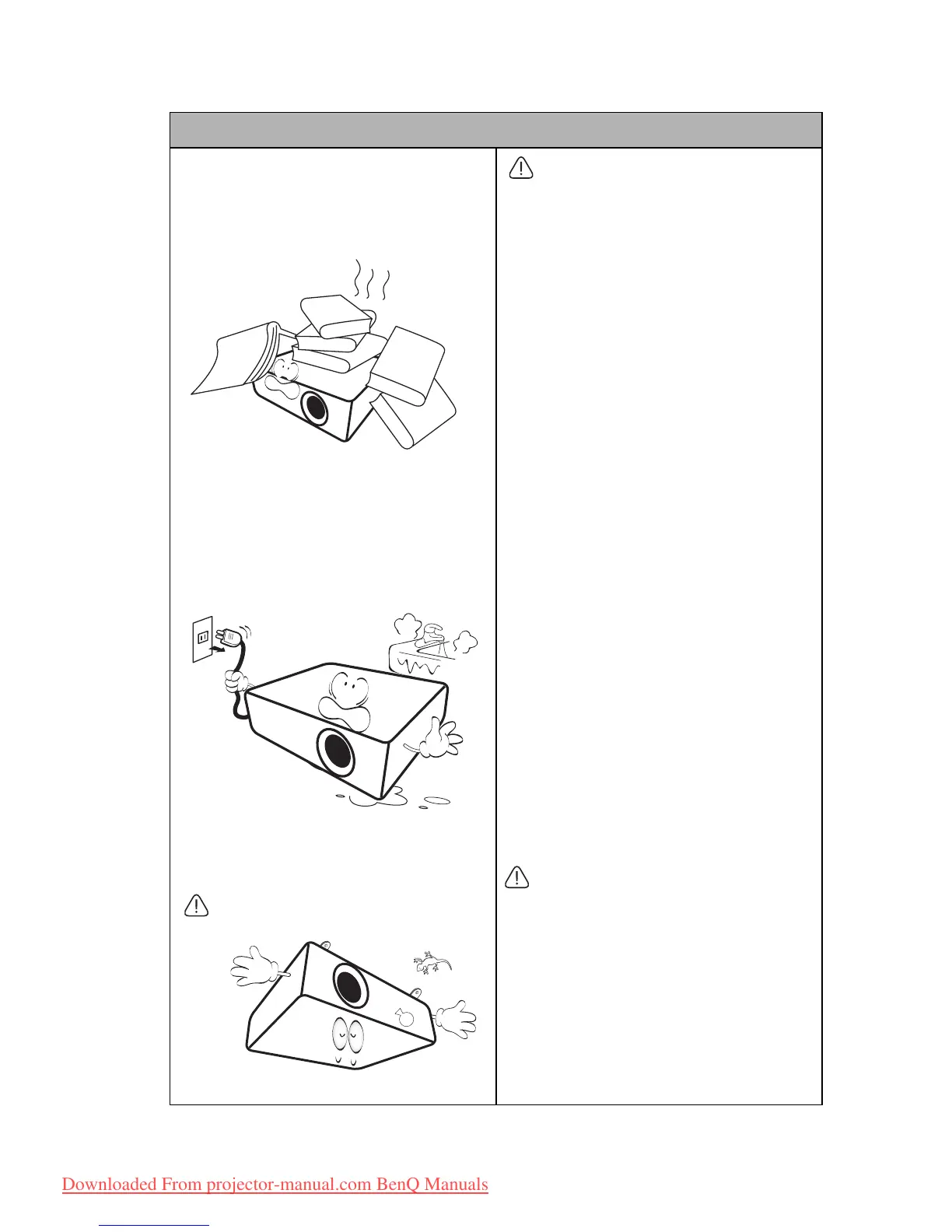 Downloaded From projector-manual.com BenQ Manuals