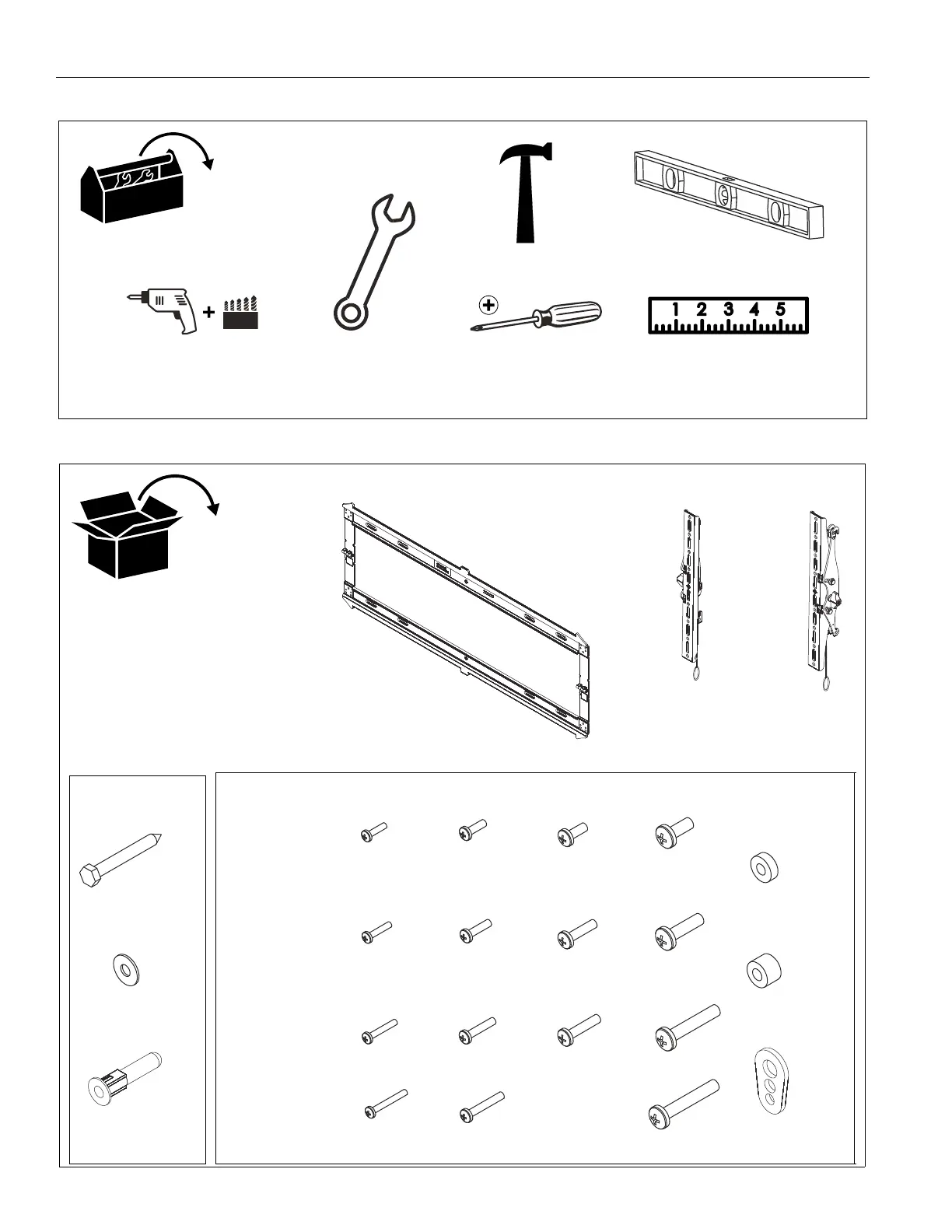 1 2 3 4 5