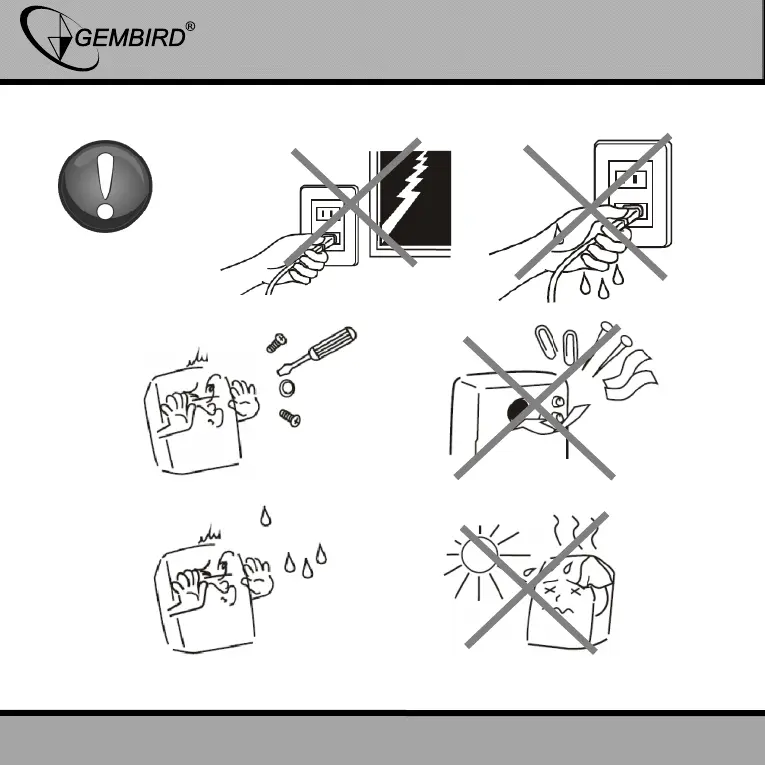 GEMBIRD®