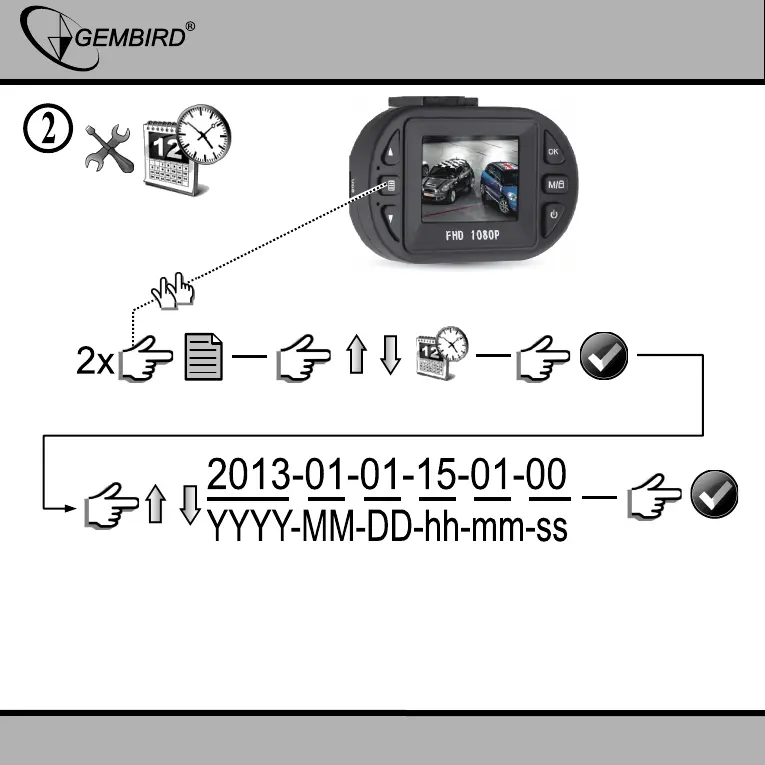 GEMBIRD®

2

12

OK

M/

FHD 1080P

2x

12

2013-01-01-15-01-00
YYYY-MM-DD-hh-mm-ss