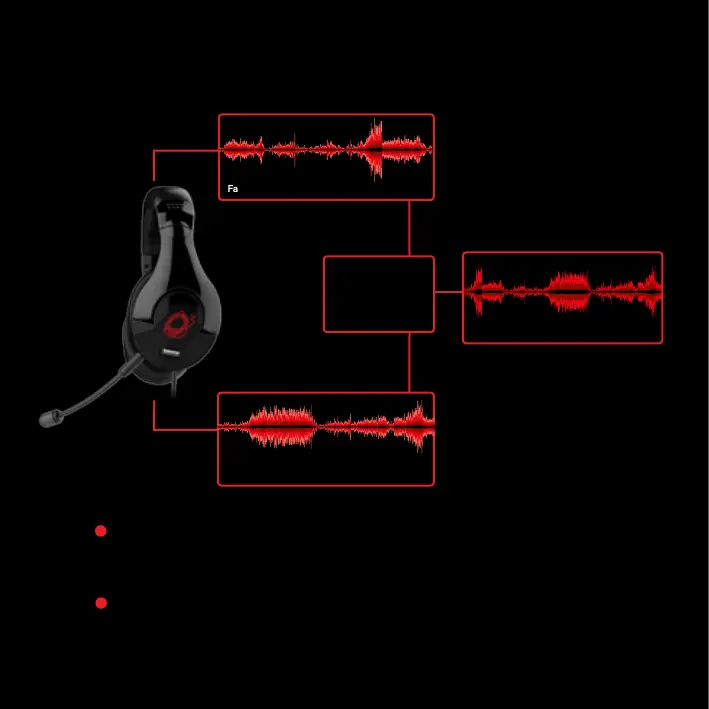 Fa