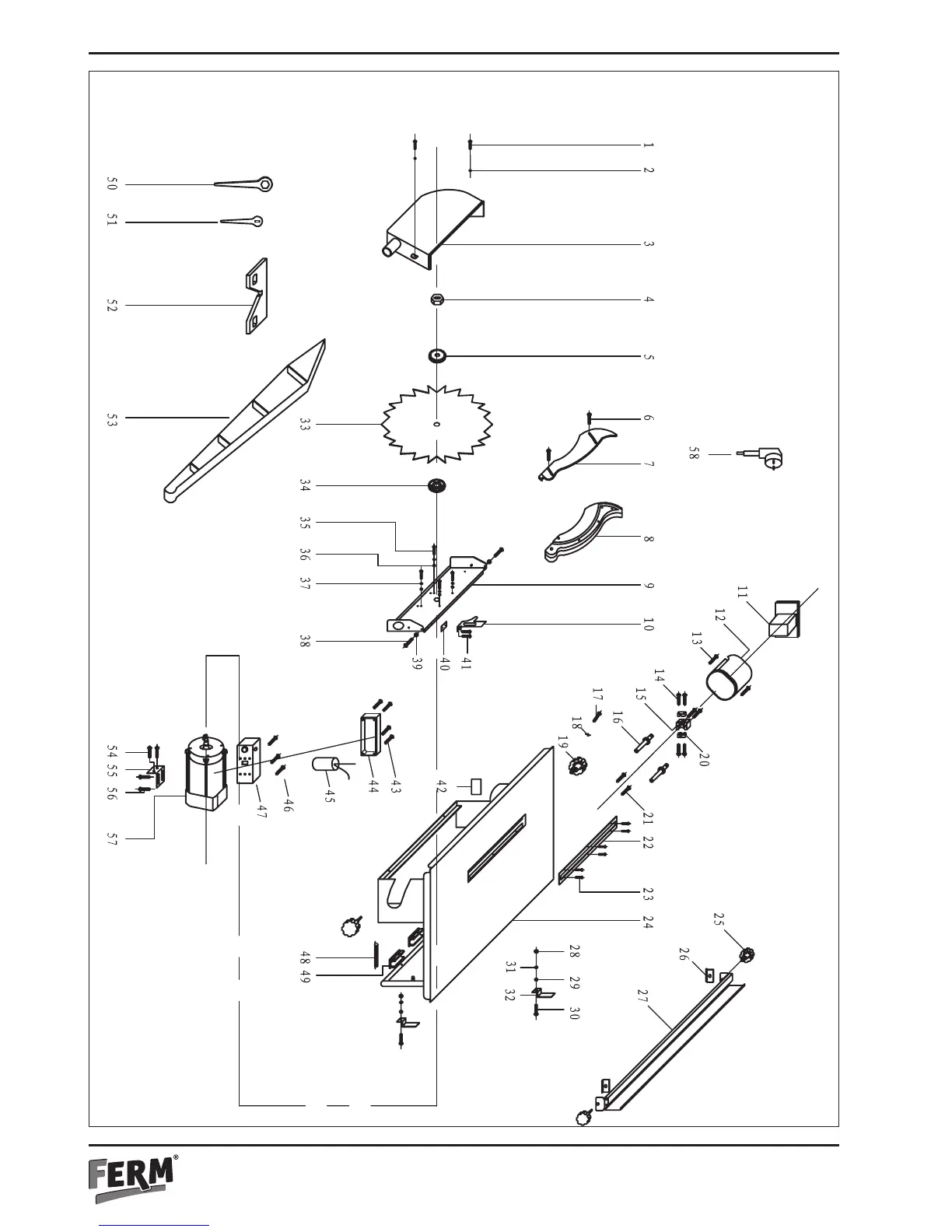 1
2
3
4
5
6
7
8
9
10
11
12
13
14
15
16
17
18
19
20
21
22
23
24
25
26
27
28
29
30
31
32
33
34
35
36
37
38
39
40
41
42
43
44
45
46
47
48
49
50
51
52
53
54
55
56
57
58

FERM®