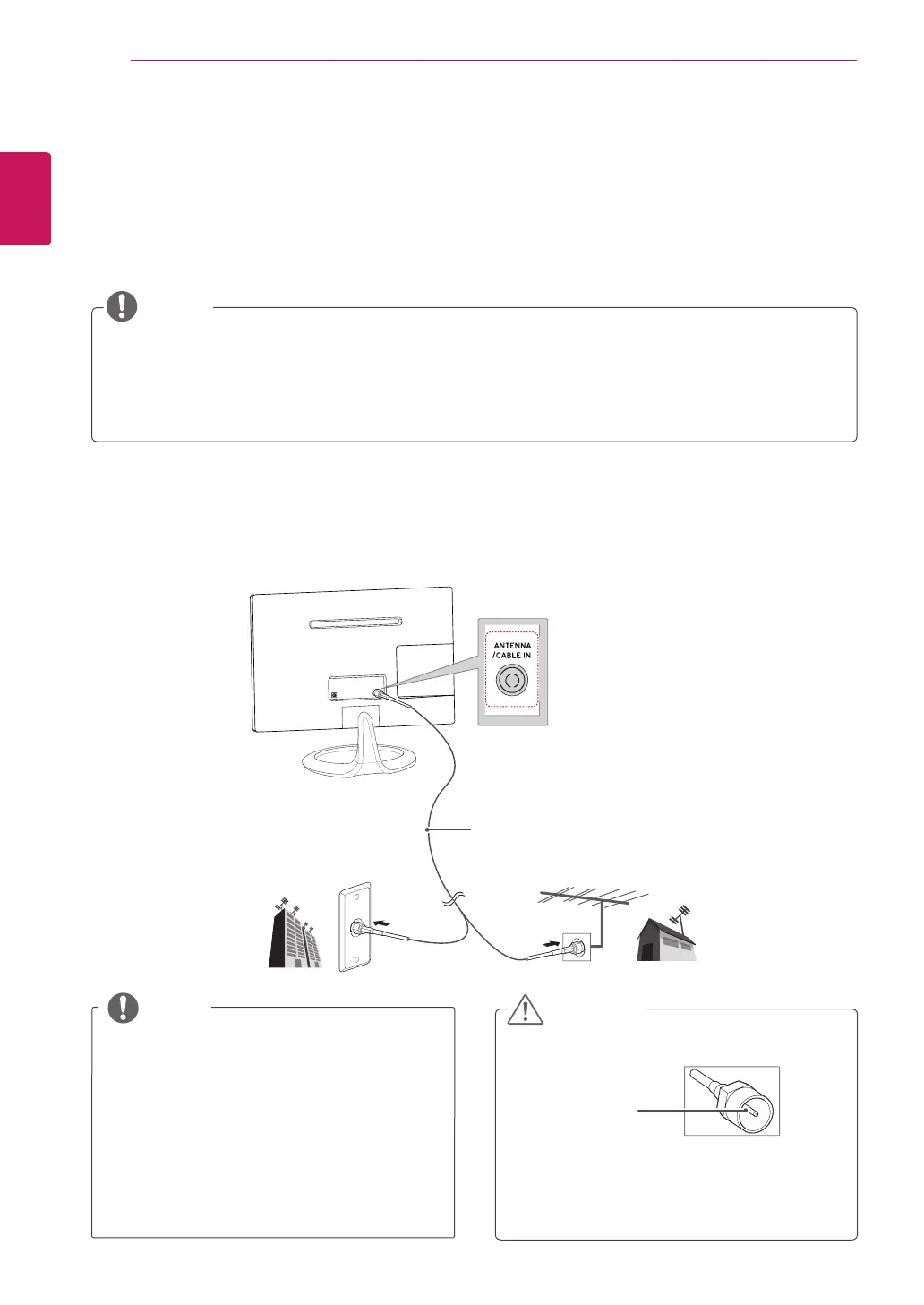 ANTENNA /CABLE IN