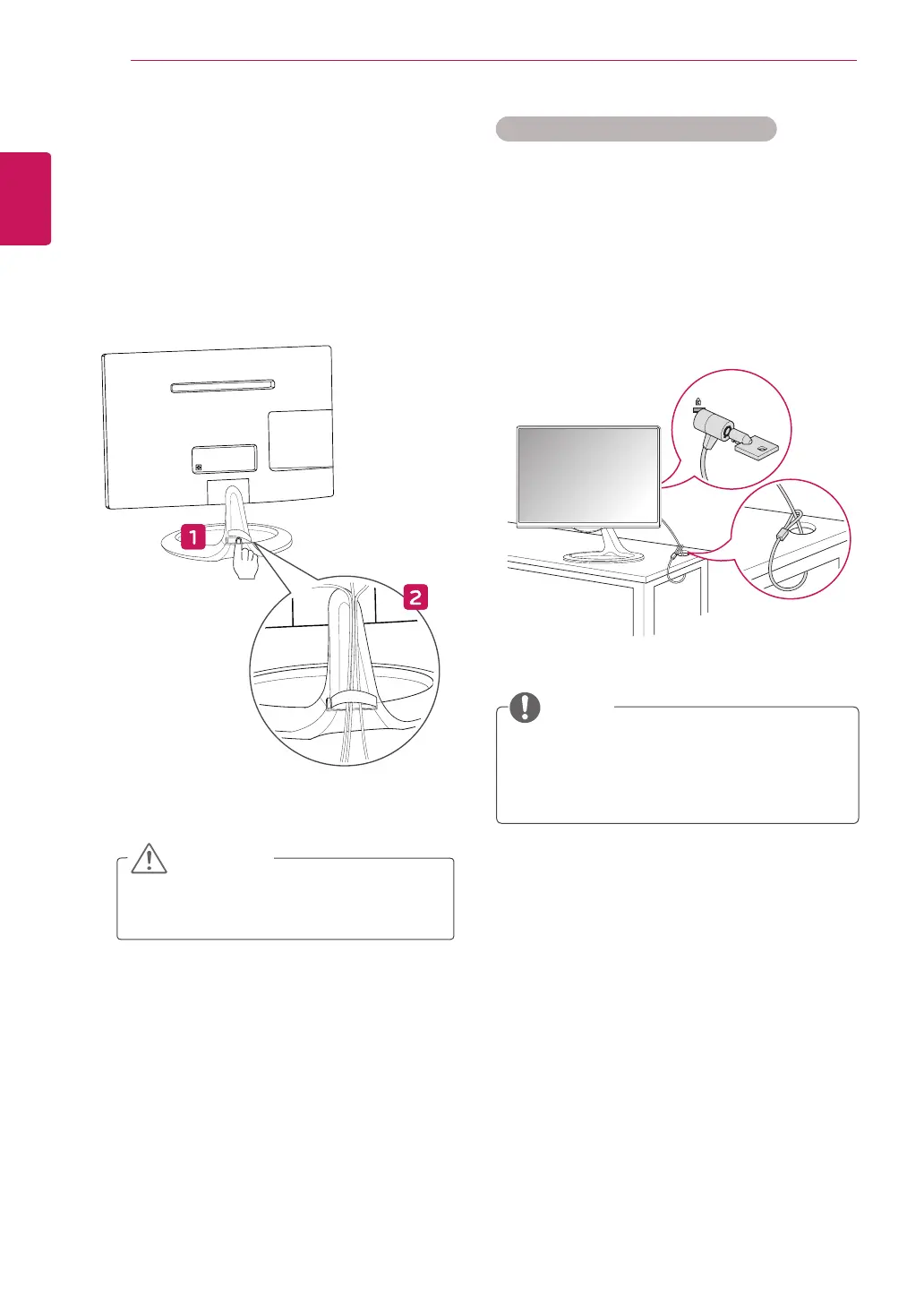 1

2