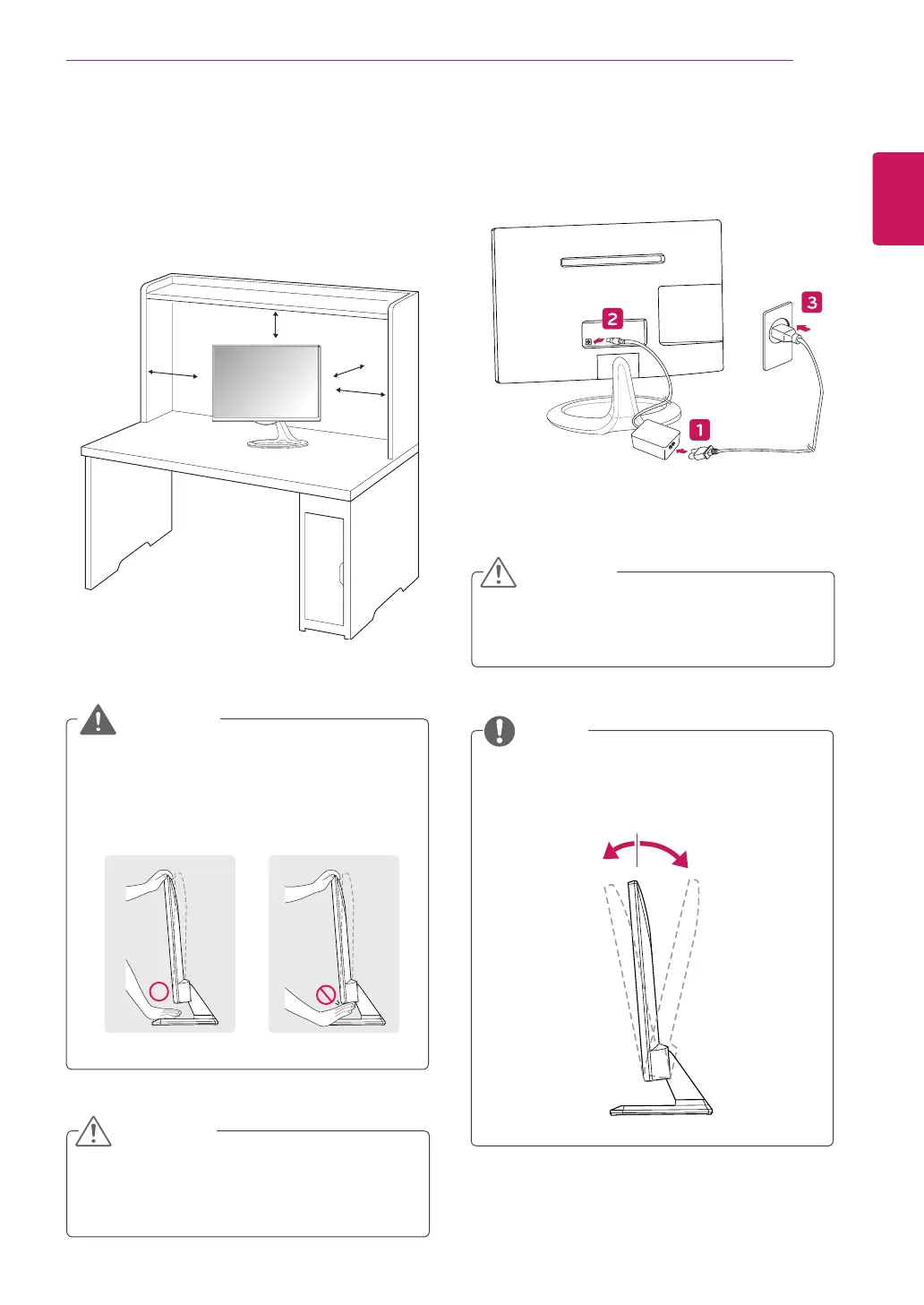 2

3

1