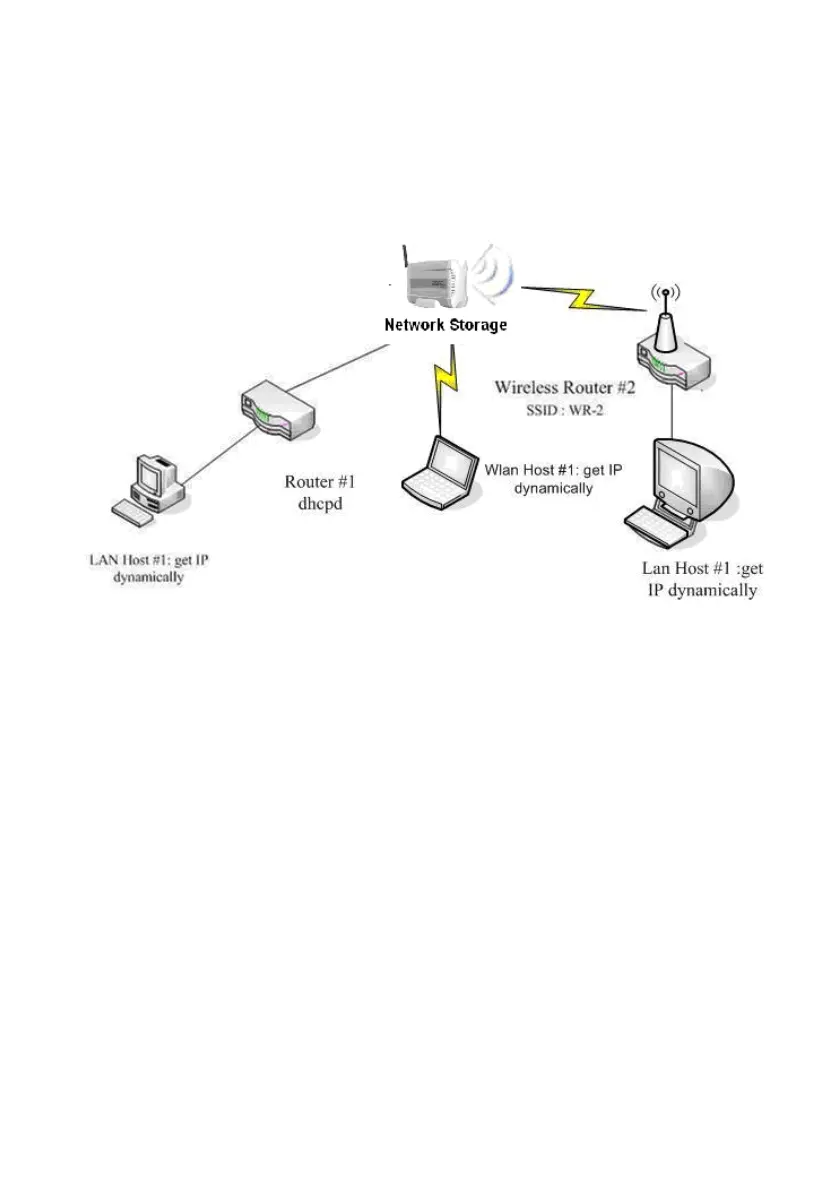 Network Storage

Wireless Router #2
SSID : WR-2

Router #1
dhcpd

Wlan Host #1: get IP dynamically

LAN Host #1: get IP dynamically

Lan Host #1 :get IP dynamically