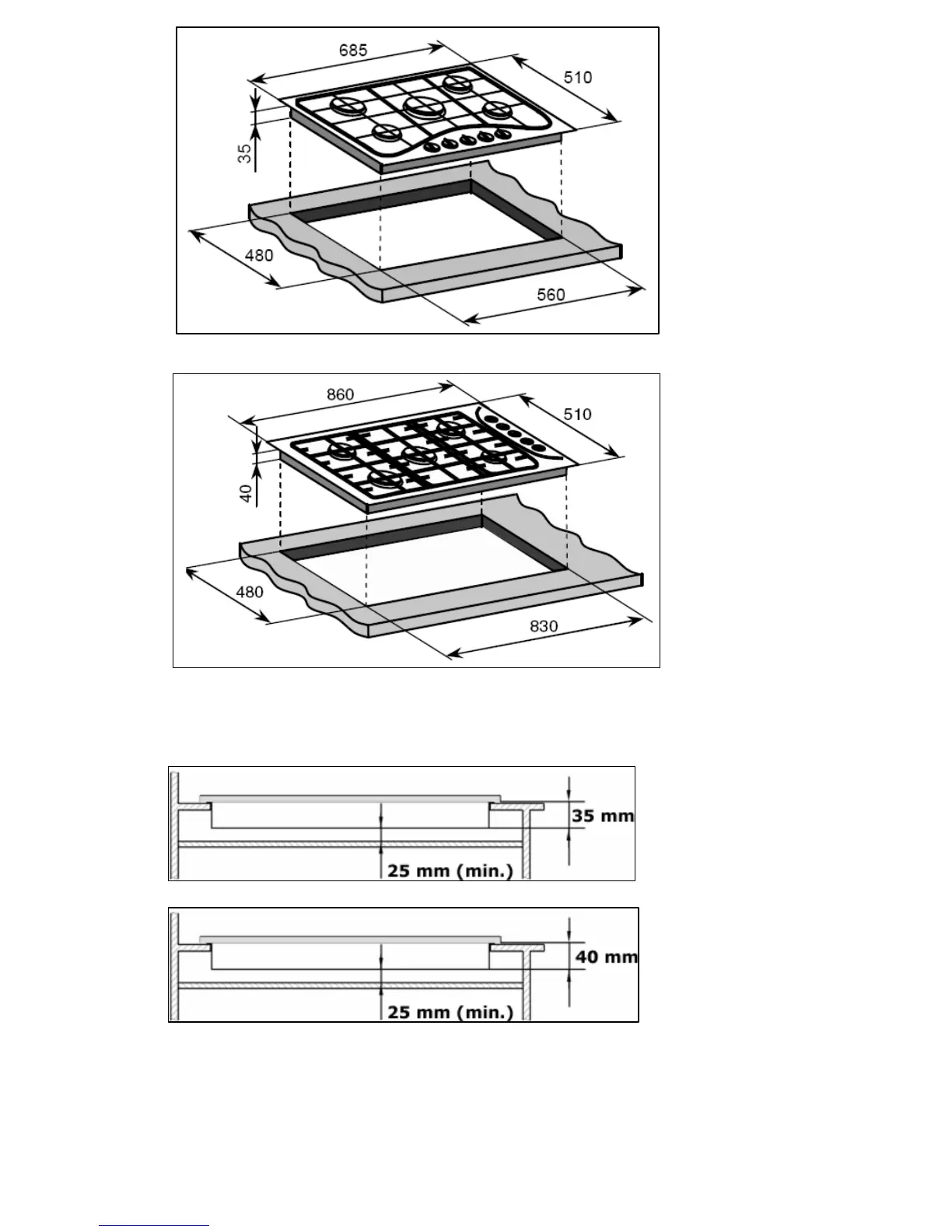 685
510
35
480
560

860
510
40
480
830

35 mm
25 mm (min.)

40 mm
25 mm (min.)