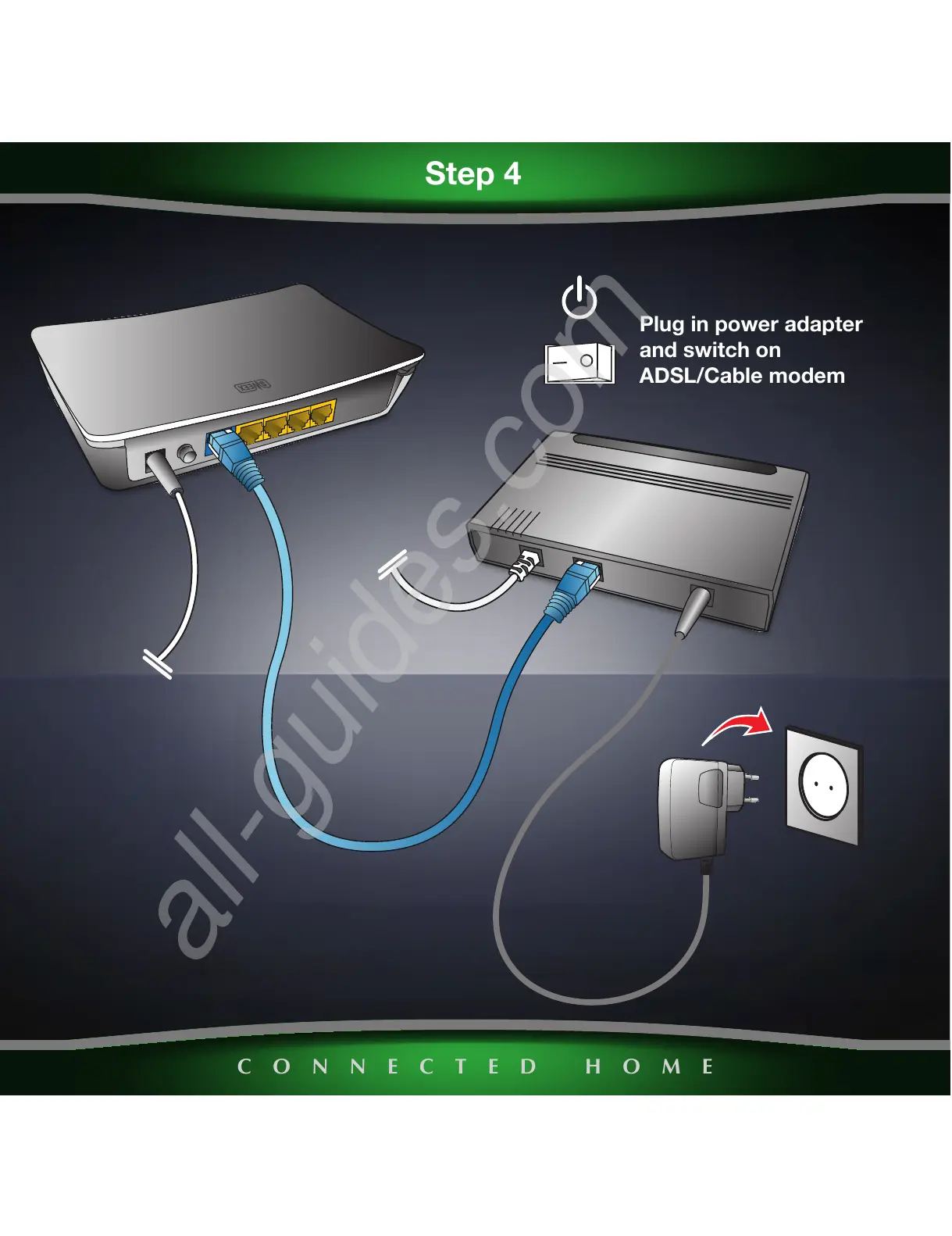 Step 4

Plug in power adapter and switch on ADSL/Cable modem

all-guides.com

CONNECTED HOME