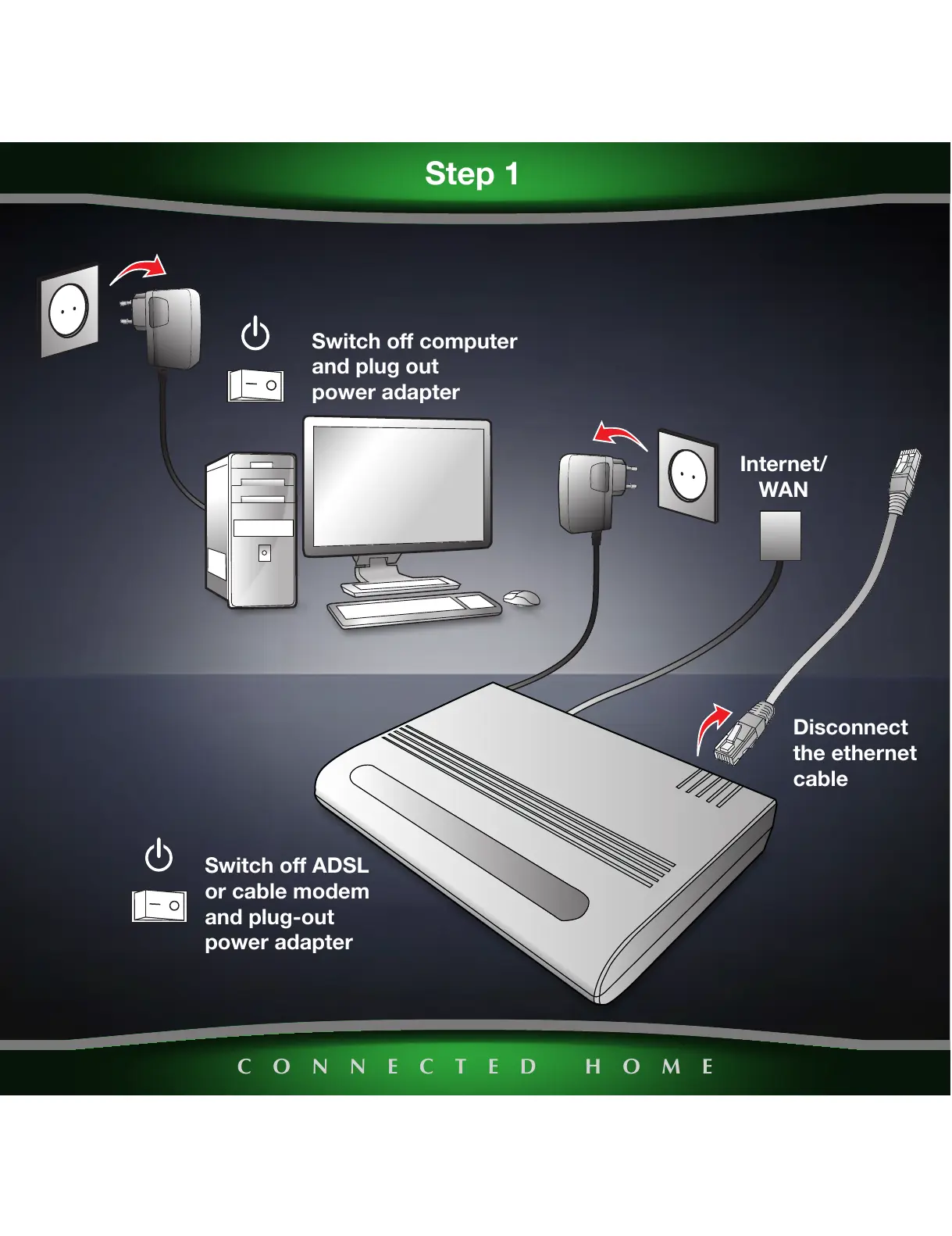 Step 1

Switch off computer and plug out power adapter

Internet/ WAN

Disconnect the ethernet cable

Switch off ADSL or cable modem and plug-out power adapter

CONNECTED HOME