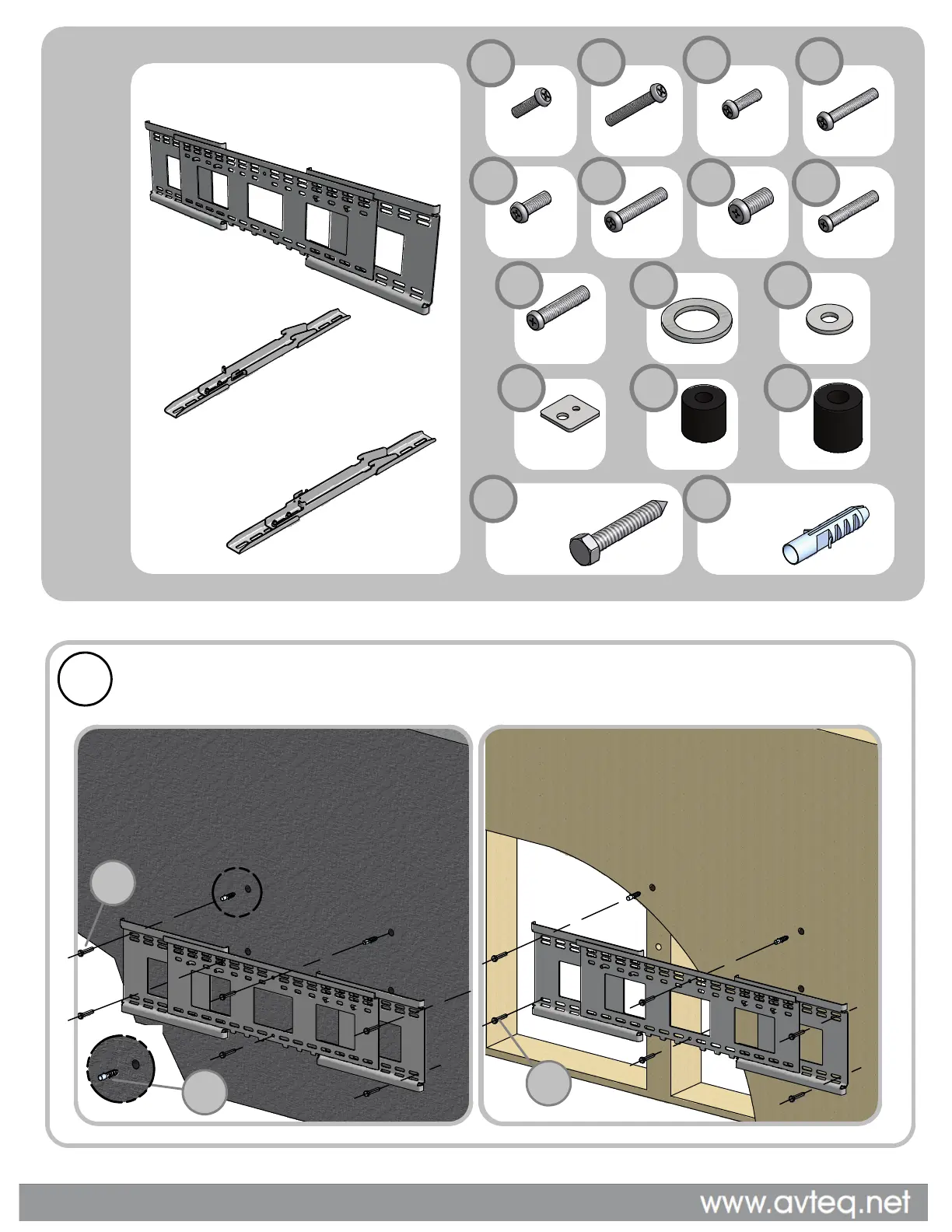 www.avteq.net