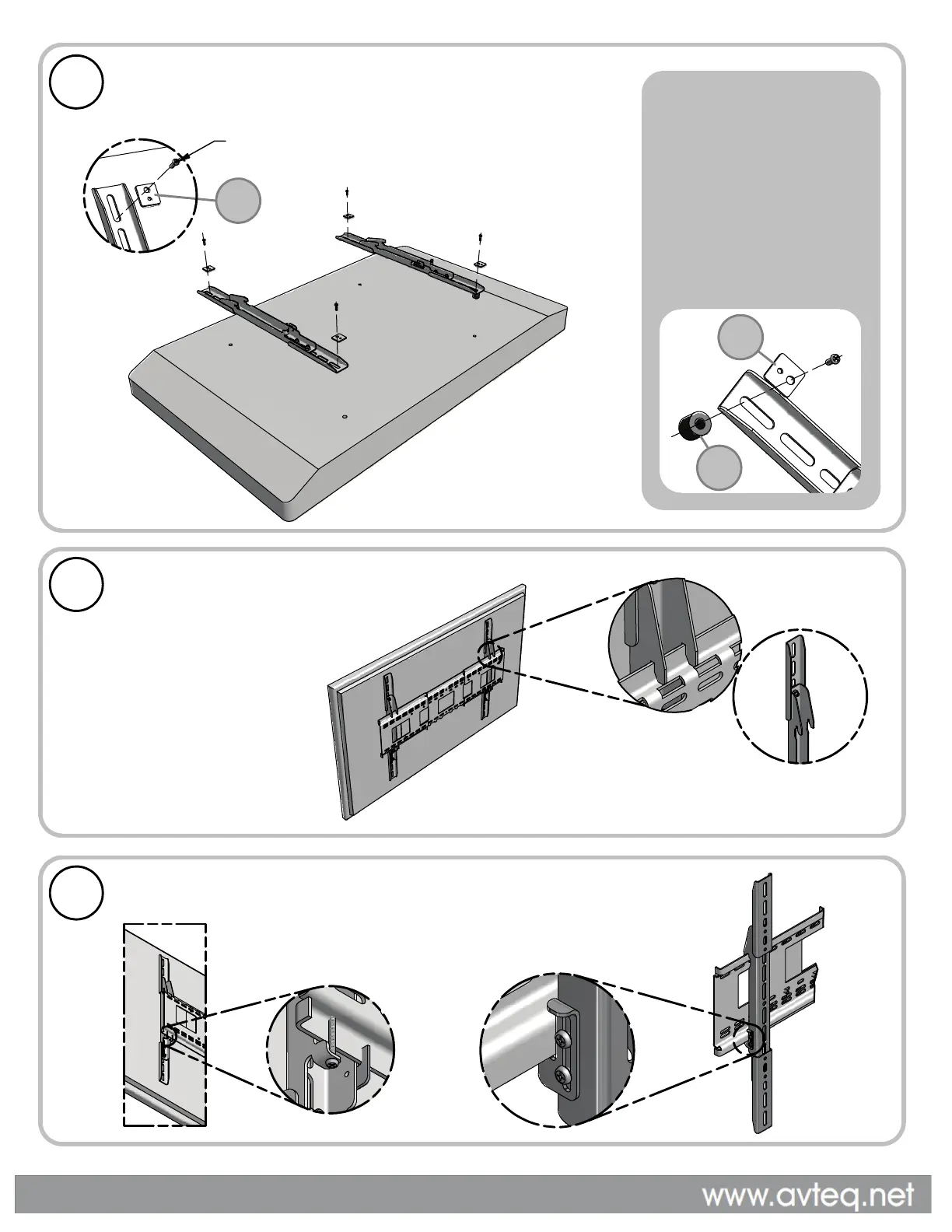 www.avteq.net