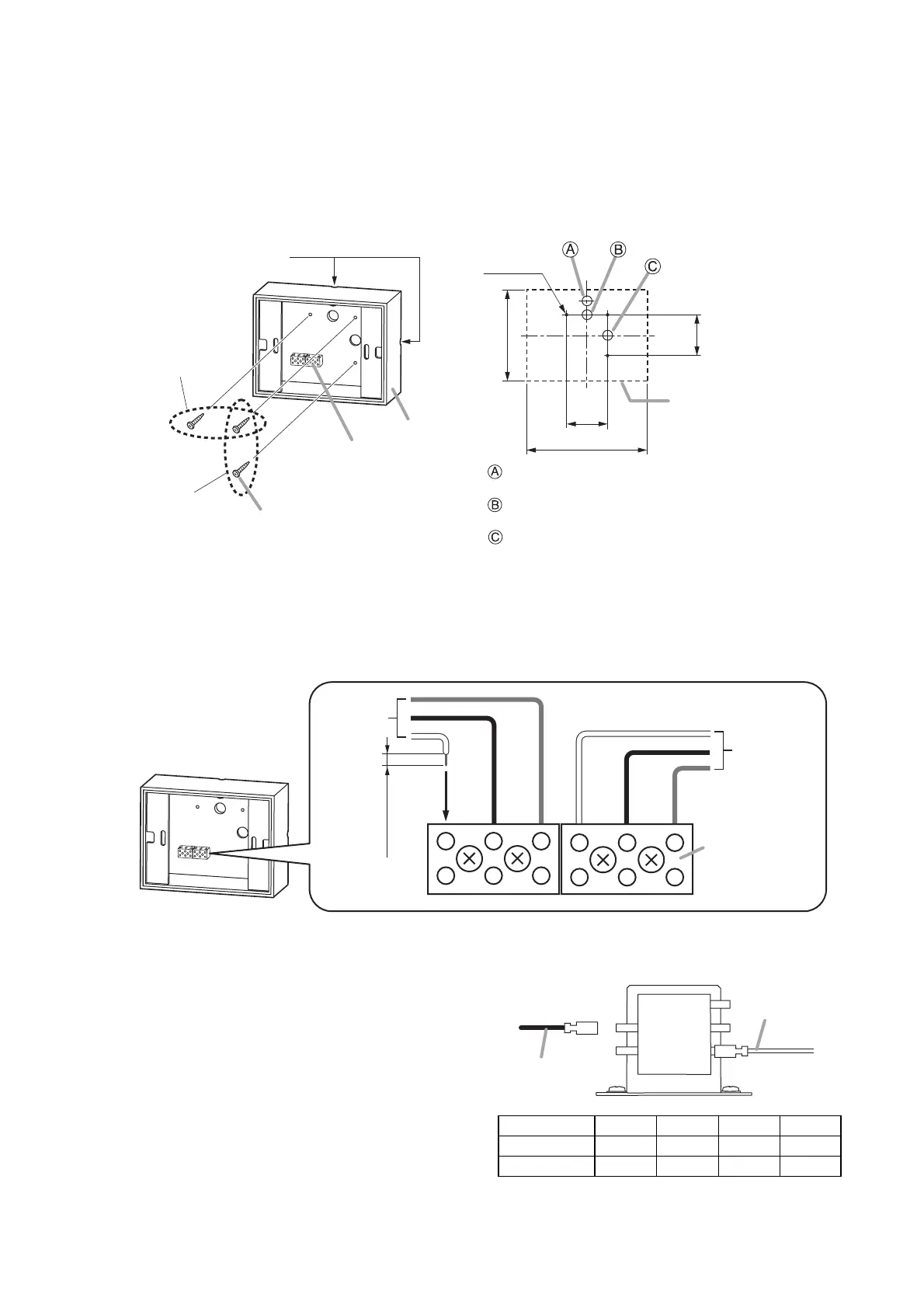 Ⓐ
Ⓑ
Ⓒ
Ⓐ
Ⓑ
Ⓒ