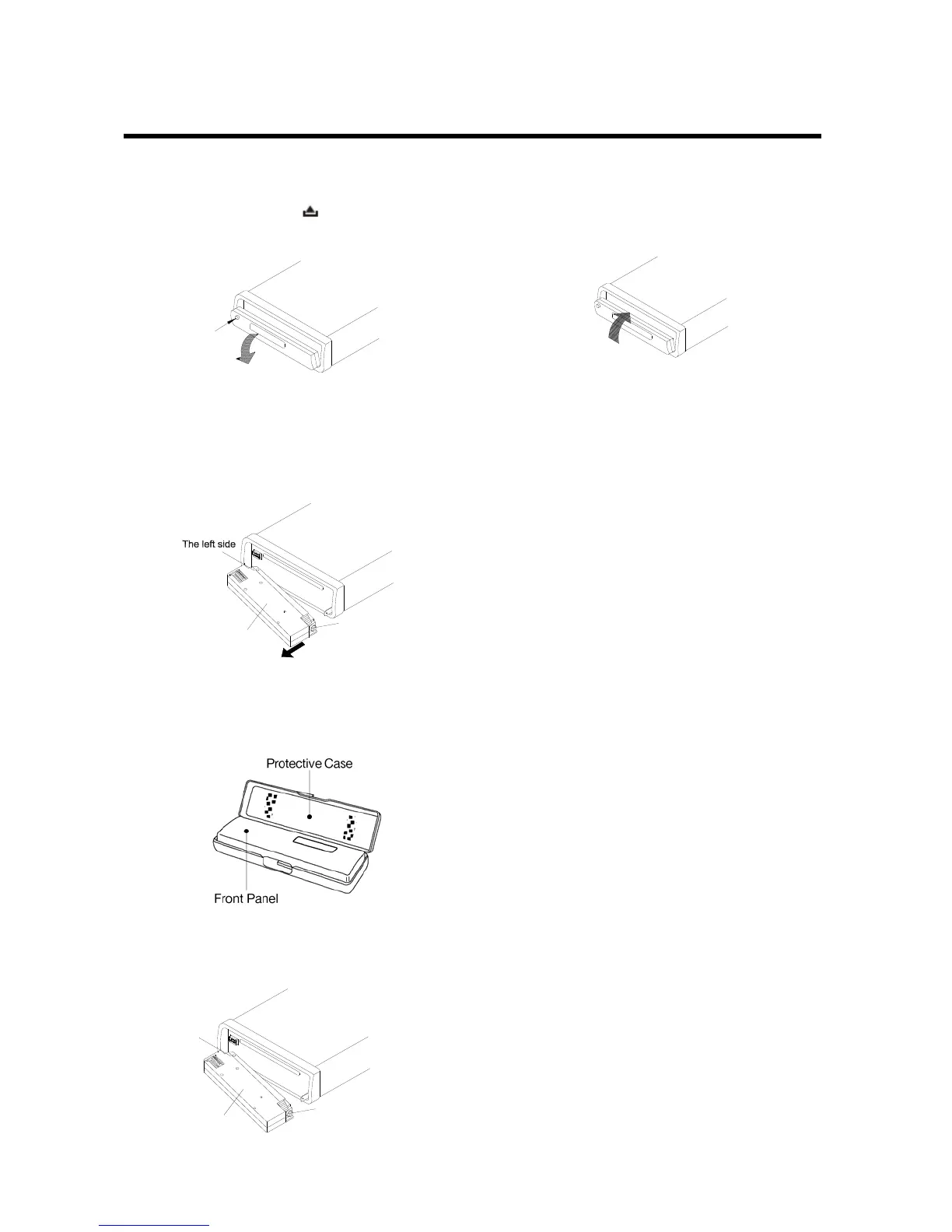 The left side

Protective Case

Front Panel