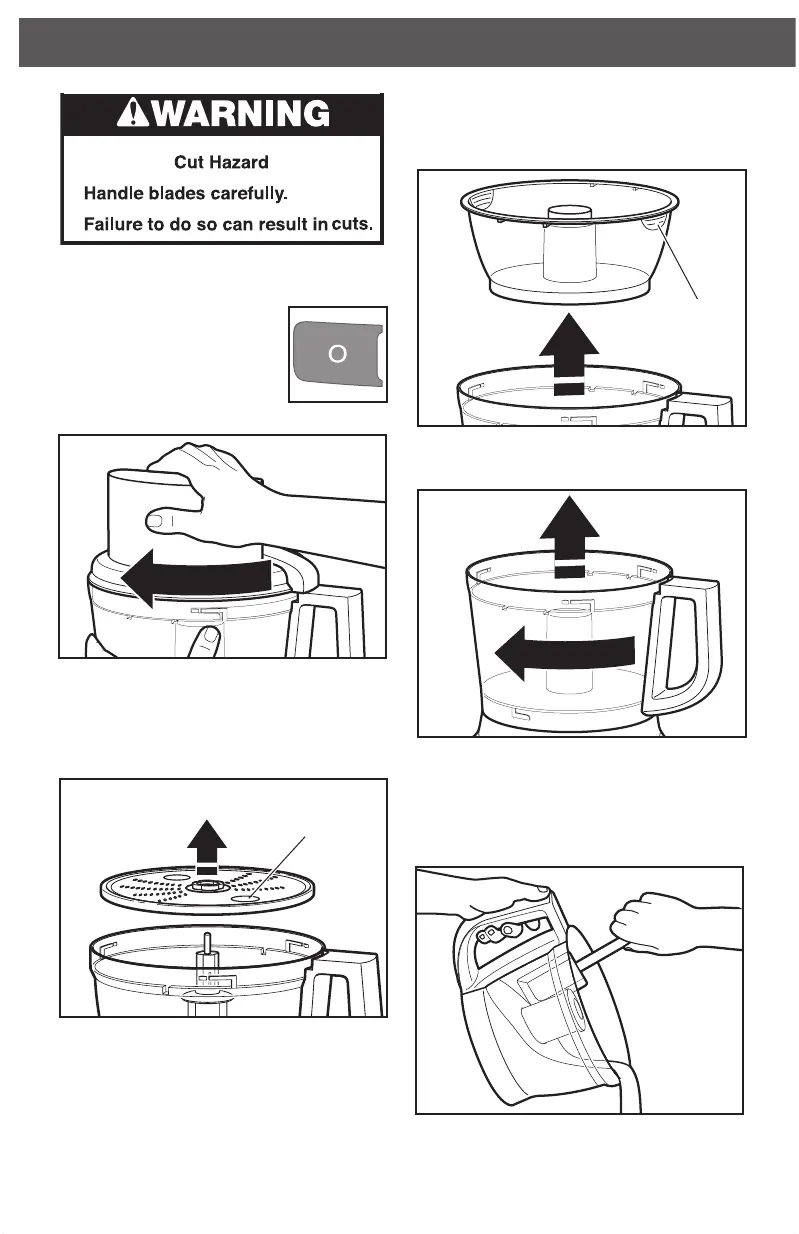 WARNING

Cut Hazard

Handle blades carefully.

Failure to do so can result in cuts.

O