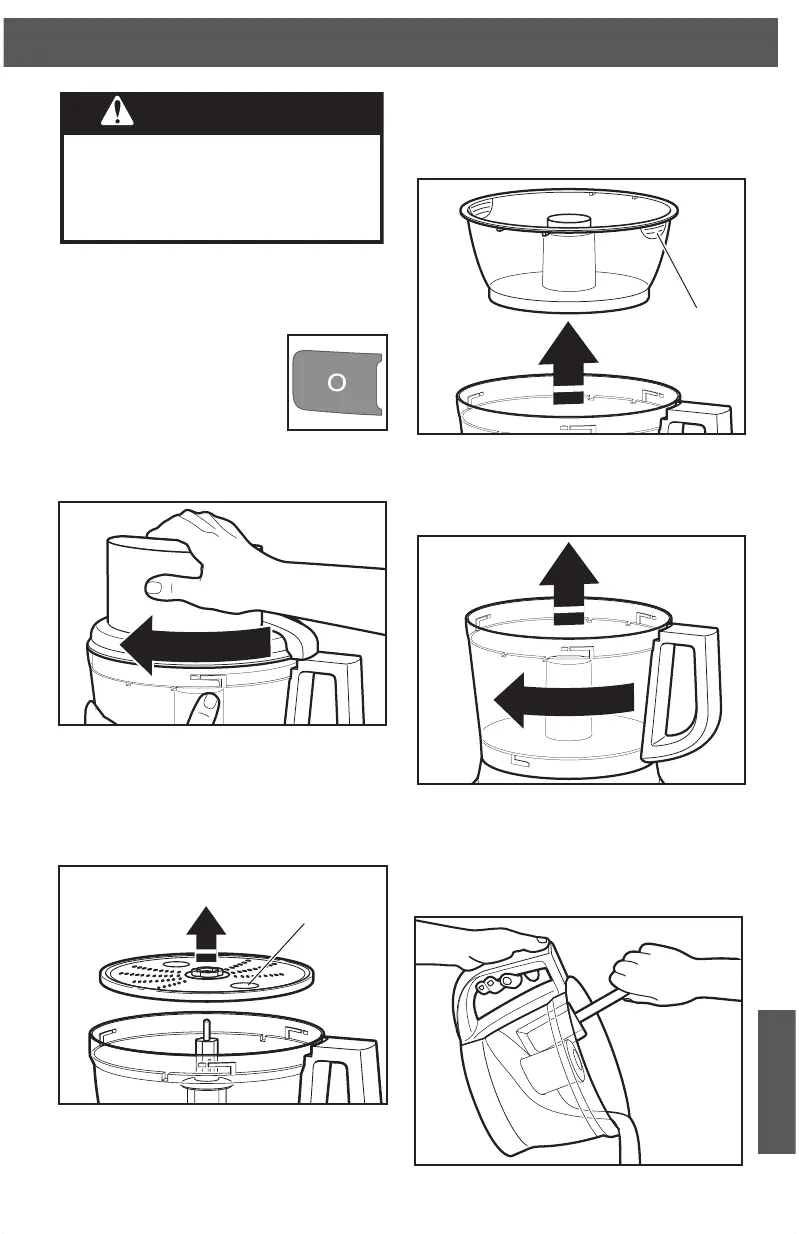 O