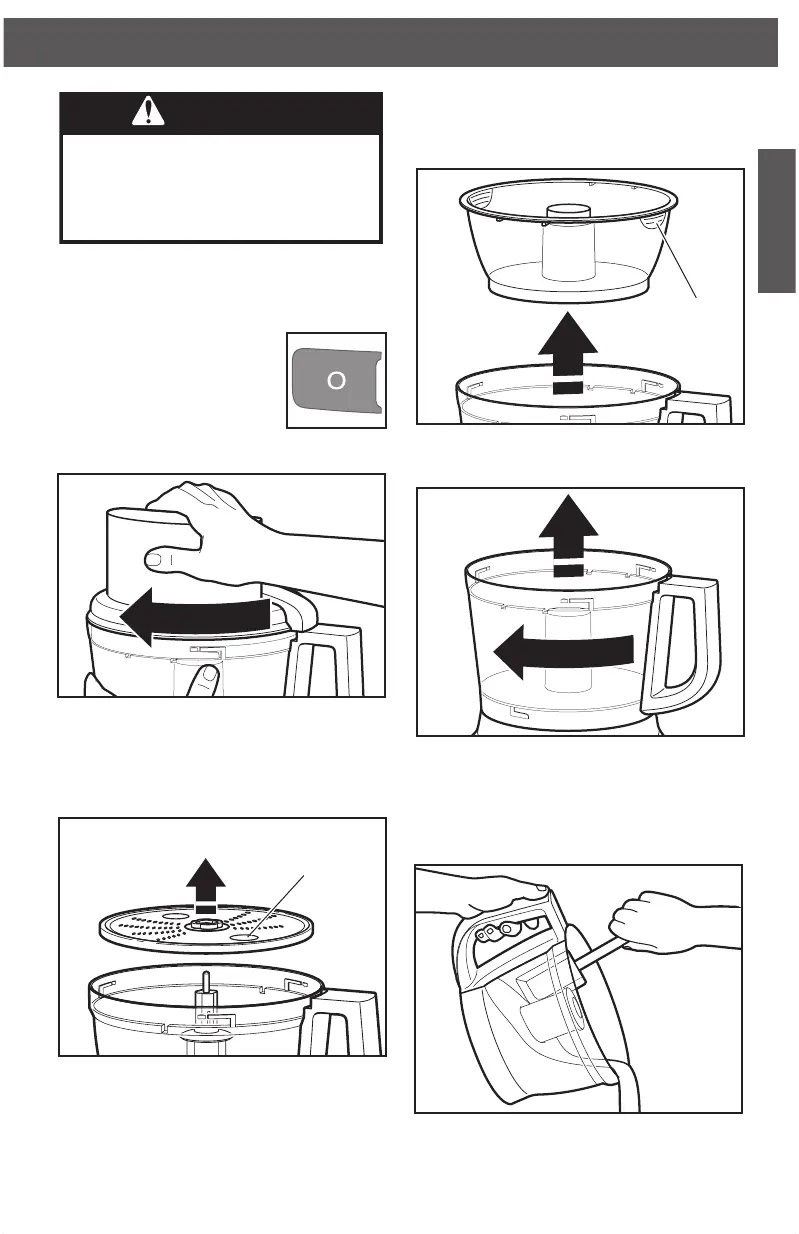 O