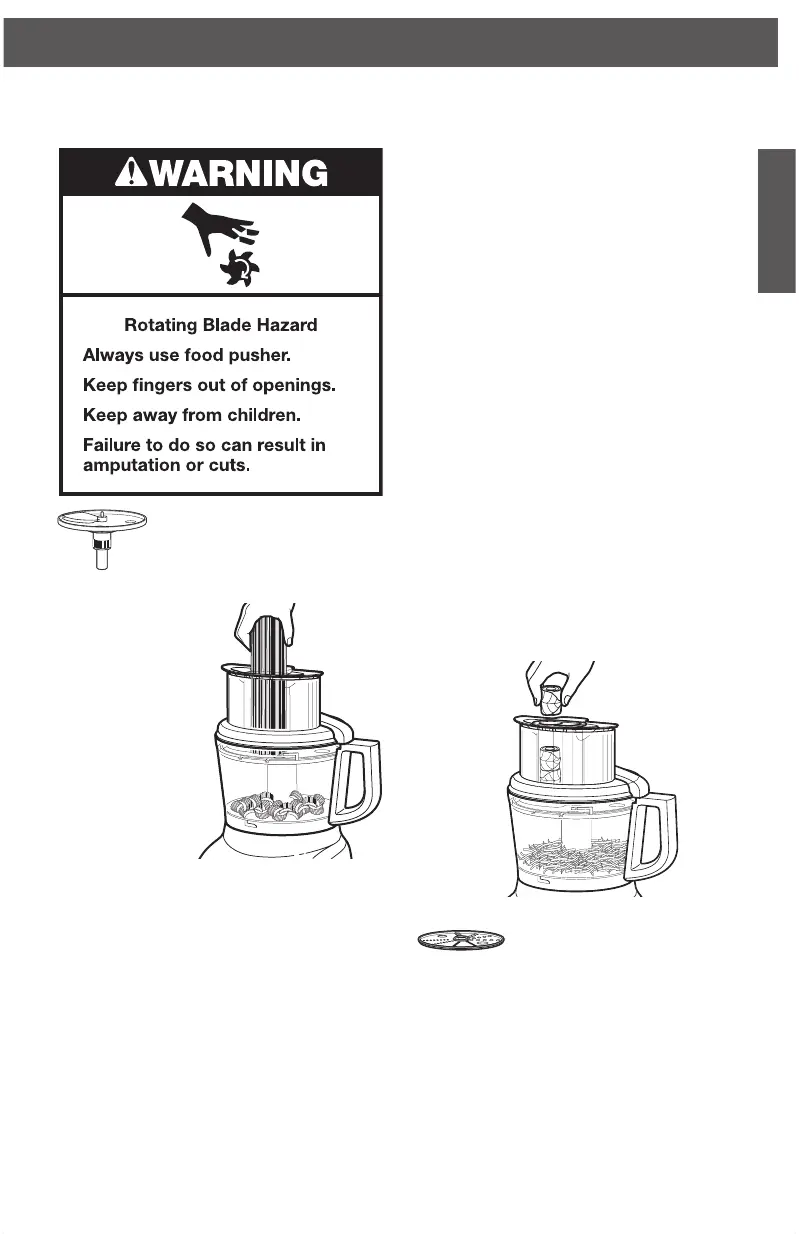 WARNING

Rotating Blade Hazard

Always use food pusher.

Keep fingers out of openings.

Keep away from children.

Failure to do so can result in amputation or cuts.